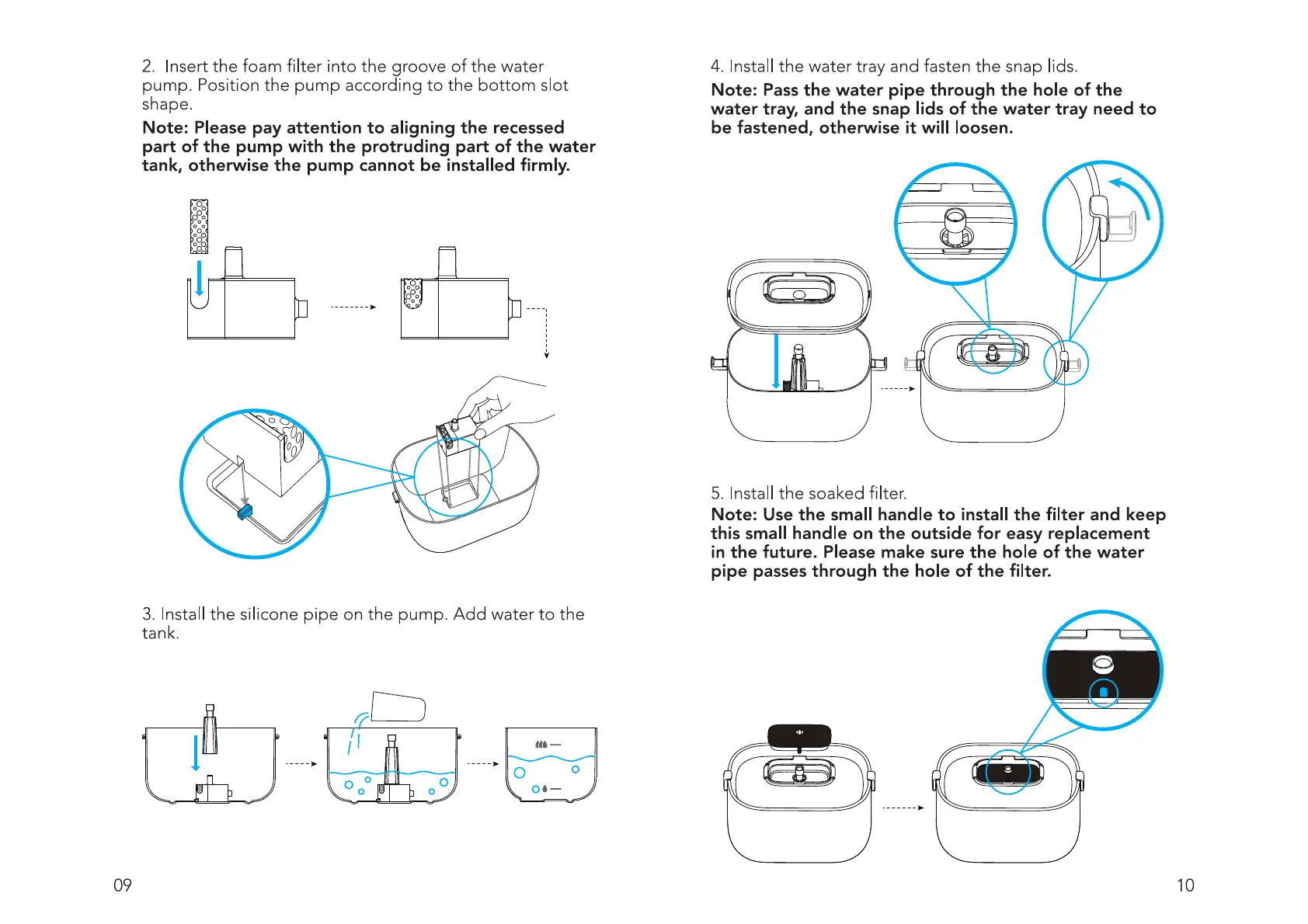 2. Insert the foam filter into the groove of the water pump. Position the pump according to the bottom slot shape.

Note: Please pay attention to aligning the recessed part of the pump with the protruding part of the water tank, otherwise the pump cannot be installed firmly.

3. Install the silicone pipe on the pump. Add water to the tank.

09

4. Install the water tray and fasten the snap lids.

Note: Pass the water pipe through the hole of the water tray, and the snap lids of the water tray need to be fastened, otherwise it will loosen.

5. Install the soaked filter.

Note: Use the small handle to install the filter and keep this small handle on the outside for easy replacement in the future. Please make sure the hole of the water pipe passes through the hole of the filter.

10