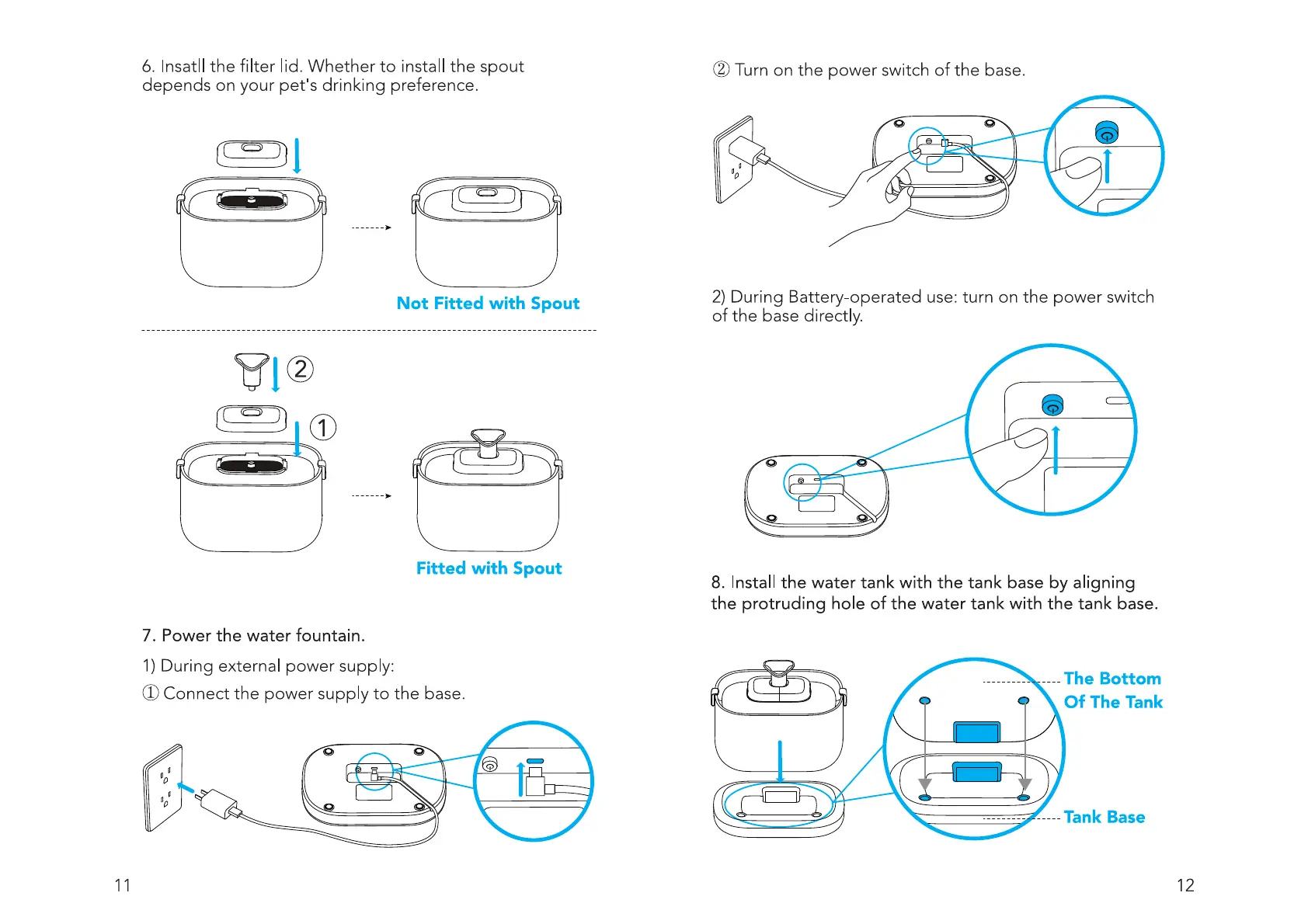 6. Insatll the filter lid. Whether to install the spout depends on your pet's drinking preference.

Not Fitted with Spout

2

1

Fitted with Spout

7. Power the water fountain.

1) During external power supply:

① Connect the power supply to the base.

11

② Turn on the power switch of the base.

2) During Battery-operated use: turn on the power switch of the base directly.

8. Install the water tank with the tank base by aligning the protruding hole of the water tank with the tank base.

The Bottom Of The Tank

Tank Base

12