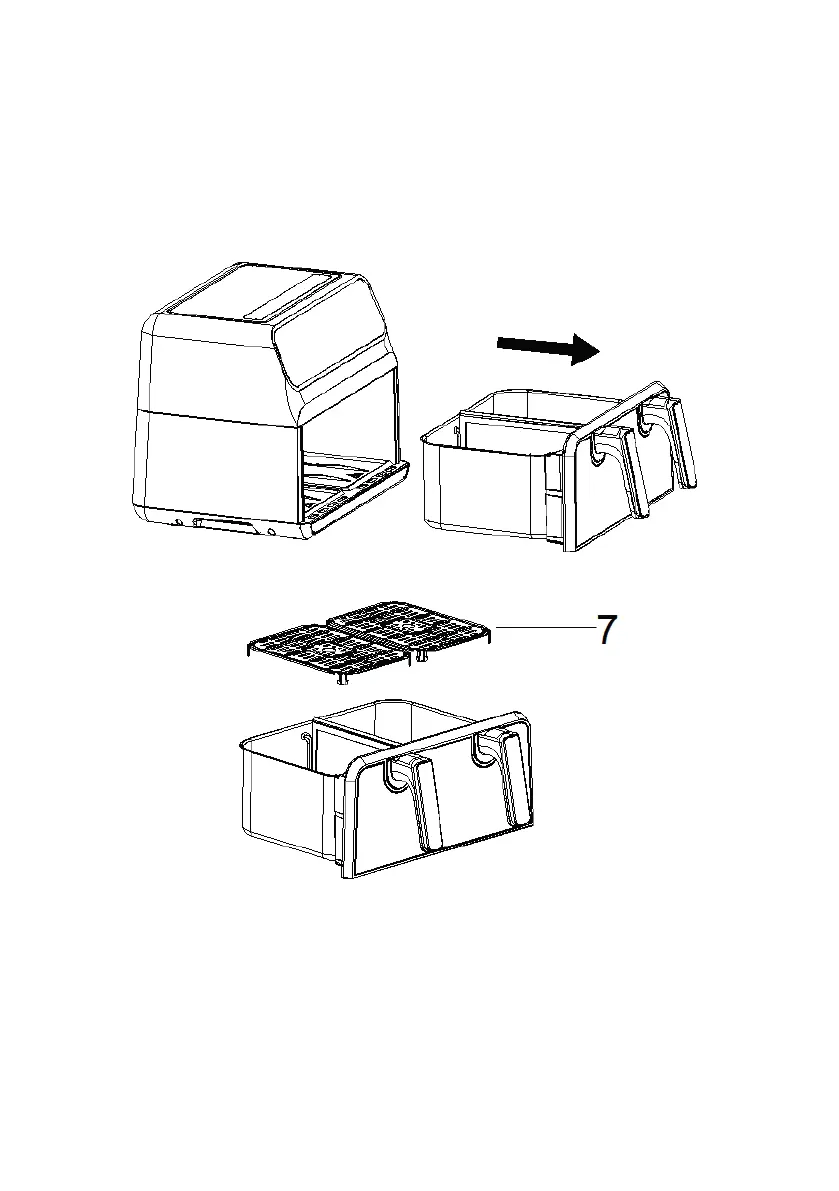 7