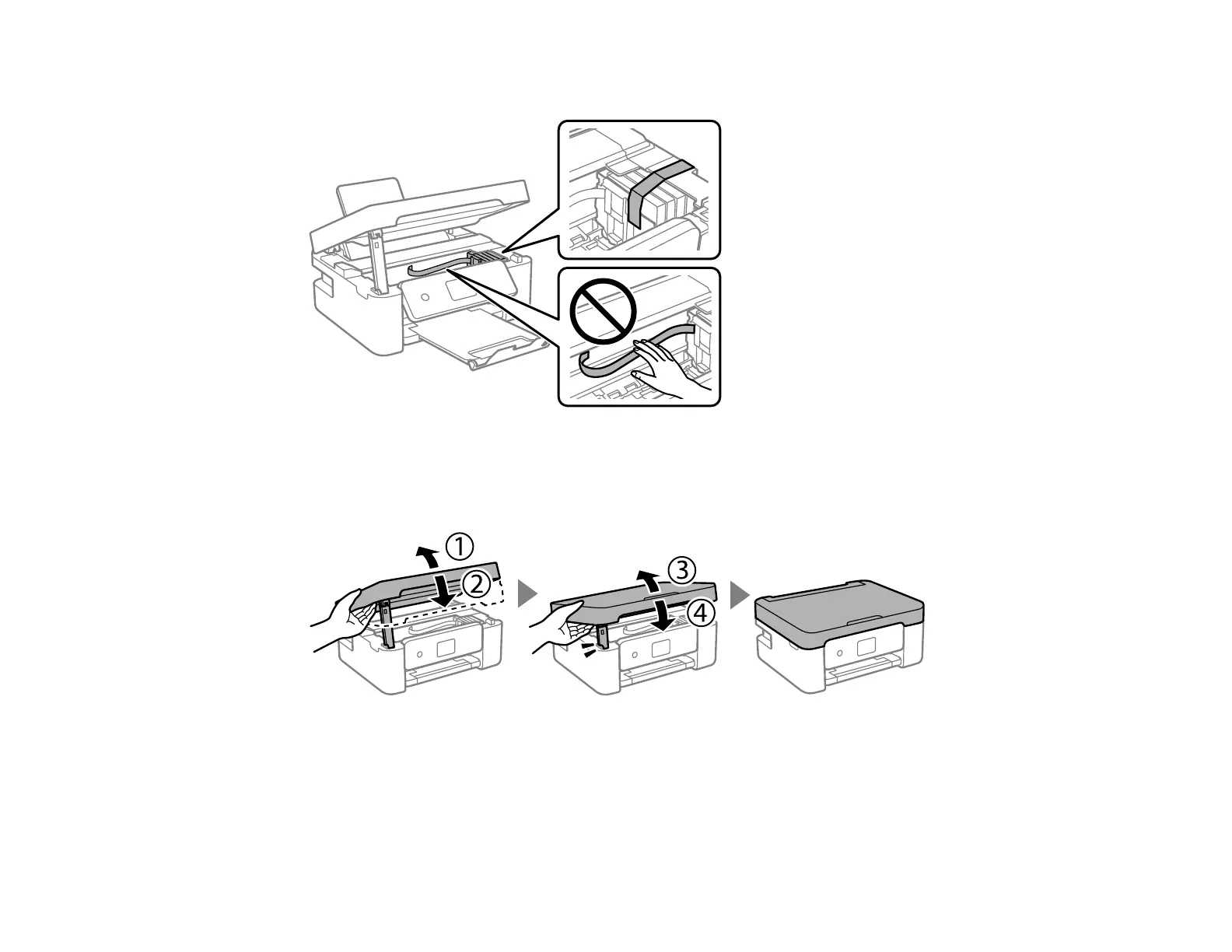 ① ② ③ ④