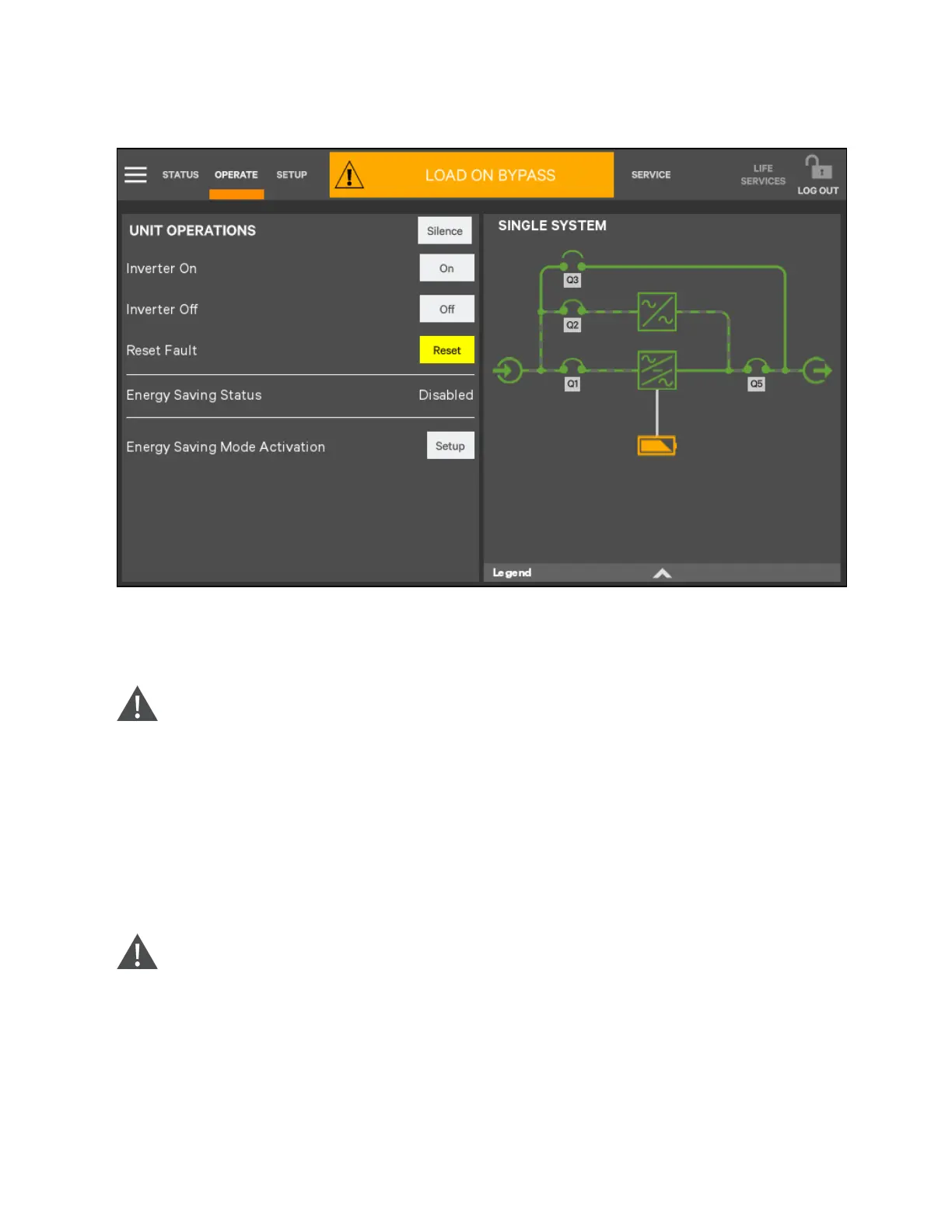 STATUS OPERATE SETUP LOAD ON BYPASS SERVICE LIFE SERVICES LOG OUT

UNIT OPERATIONS Silence

Inverter On On

Inverter Off Off

Reset Fault Reset

Energy Saving Status Disabled

Energy Saving Mode Activation Setup

SINGLE SYSTEM

Q3

Q2

Q1

Q5

Legend