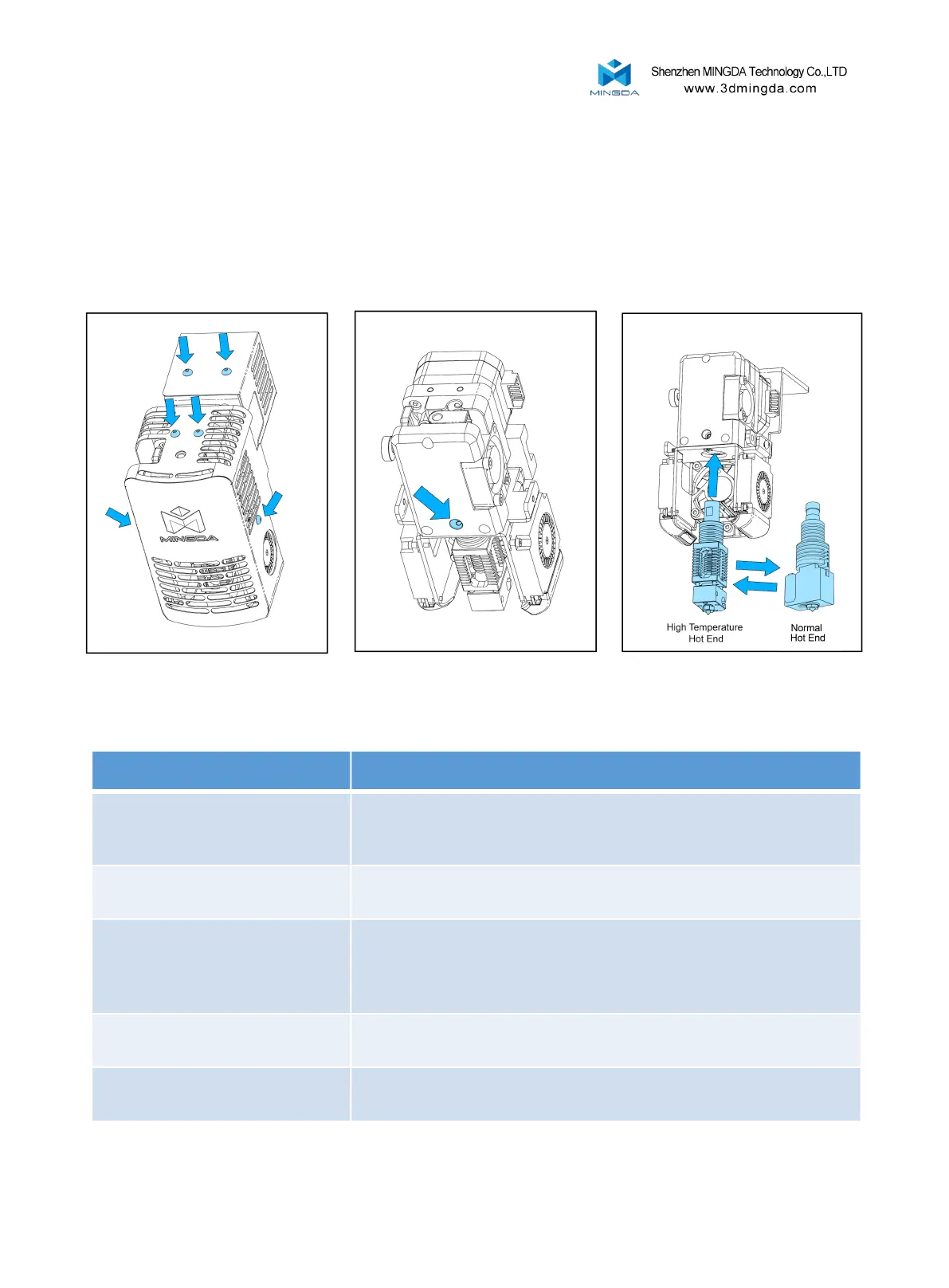 MINGDA

Shenzhen MINGDA Technology Co.,LTD
www.3dmingda.com

MINGDA

High Temperature Hot End

Normal Hot End