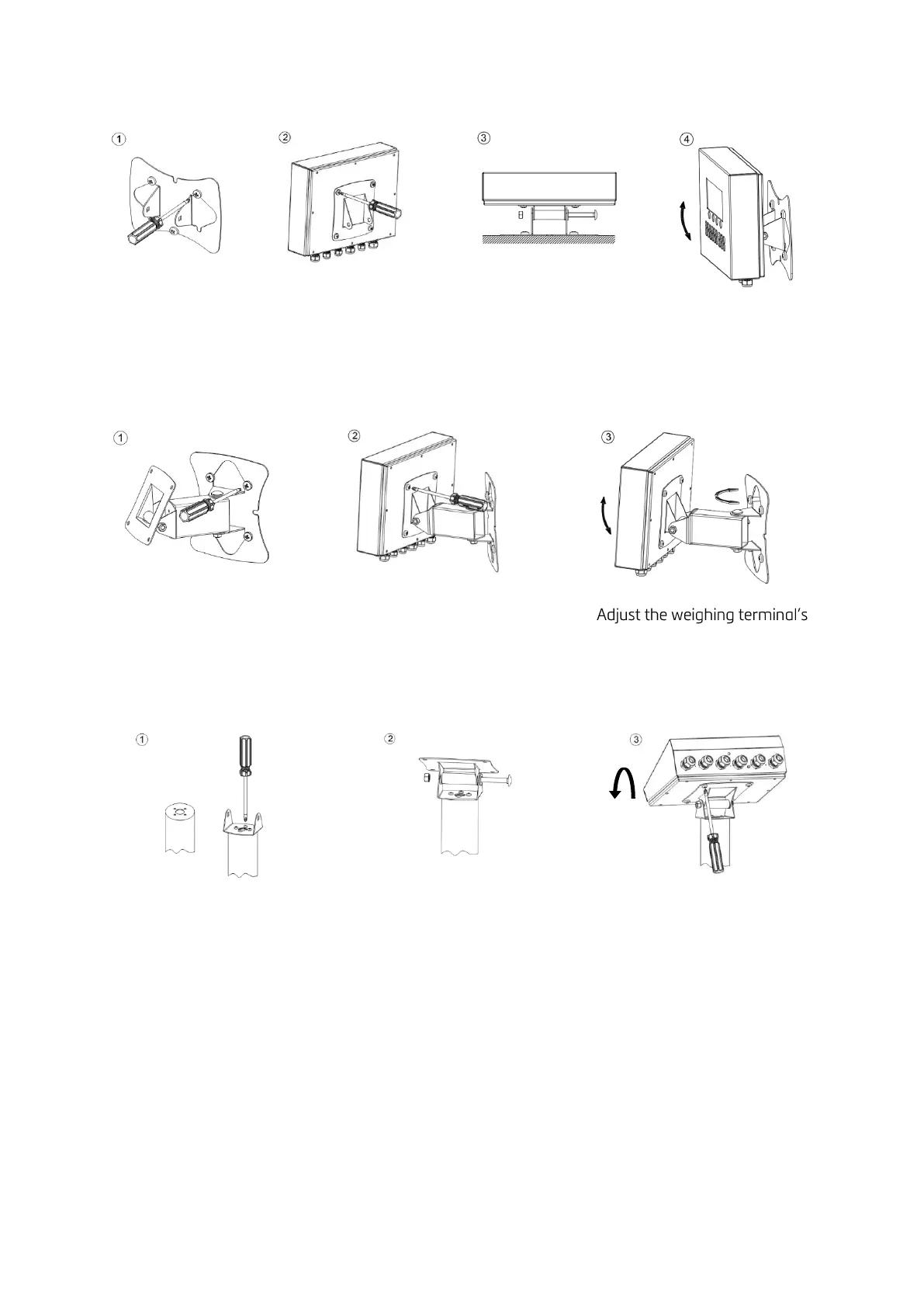 ①

②

③

④

①

②

③

Adjust the weighing terminal's

①

②

③