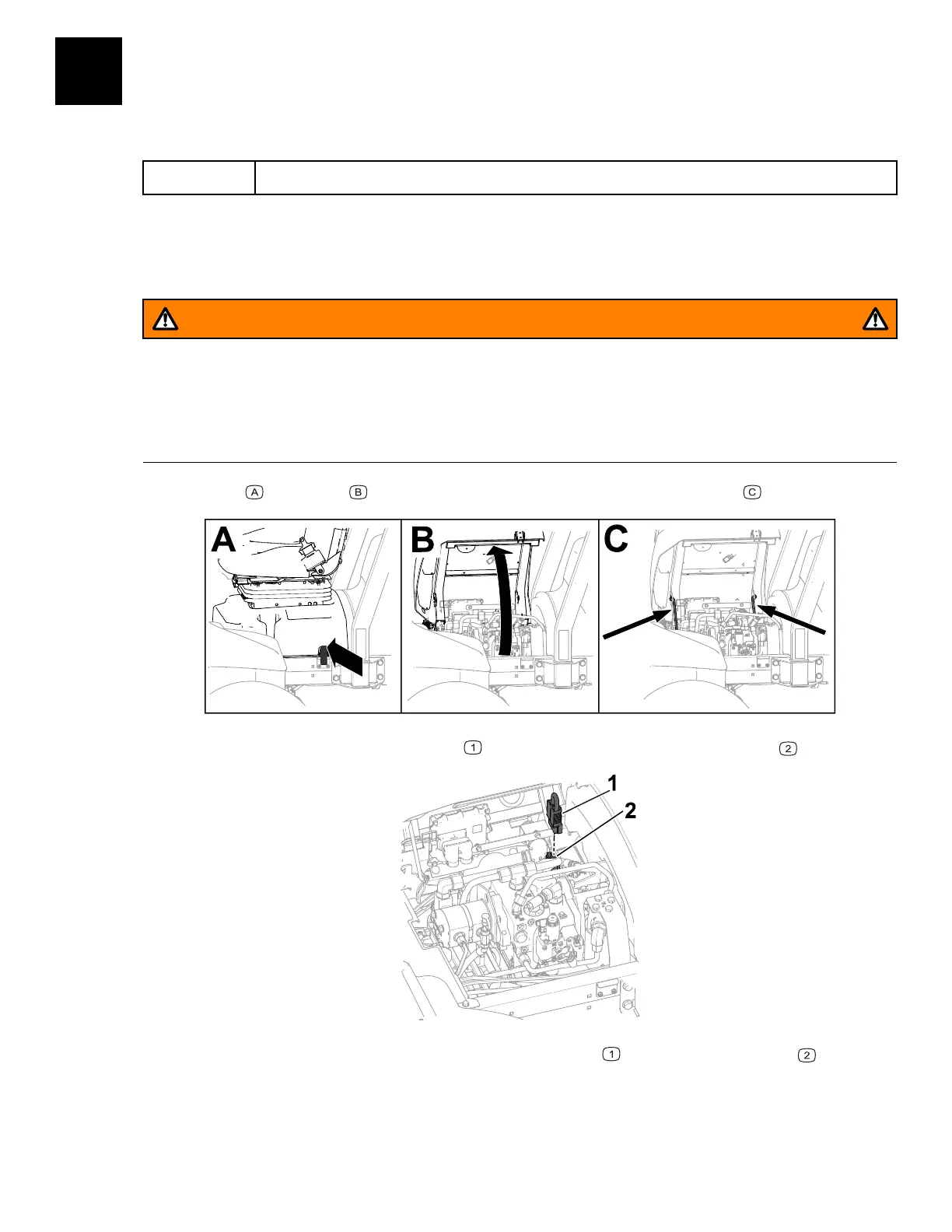 A B C

A

B

C

1 2

1

2

1 2