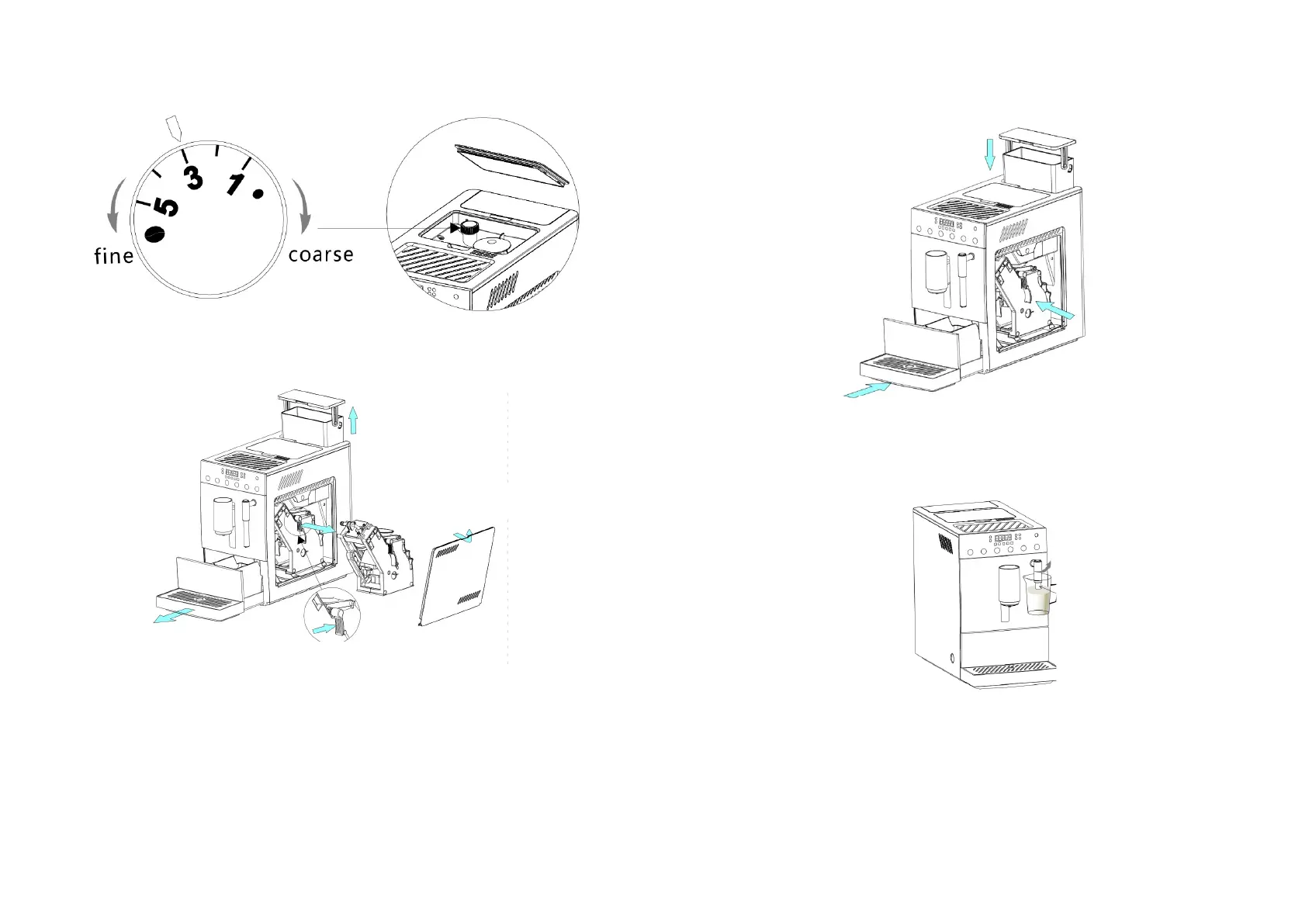 5
3
1
fine
coarse