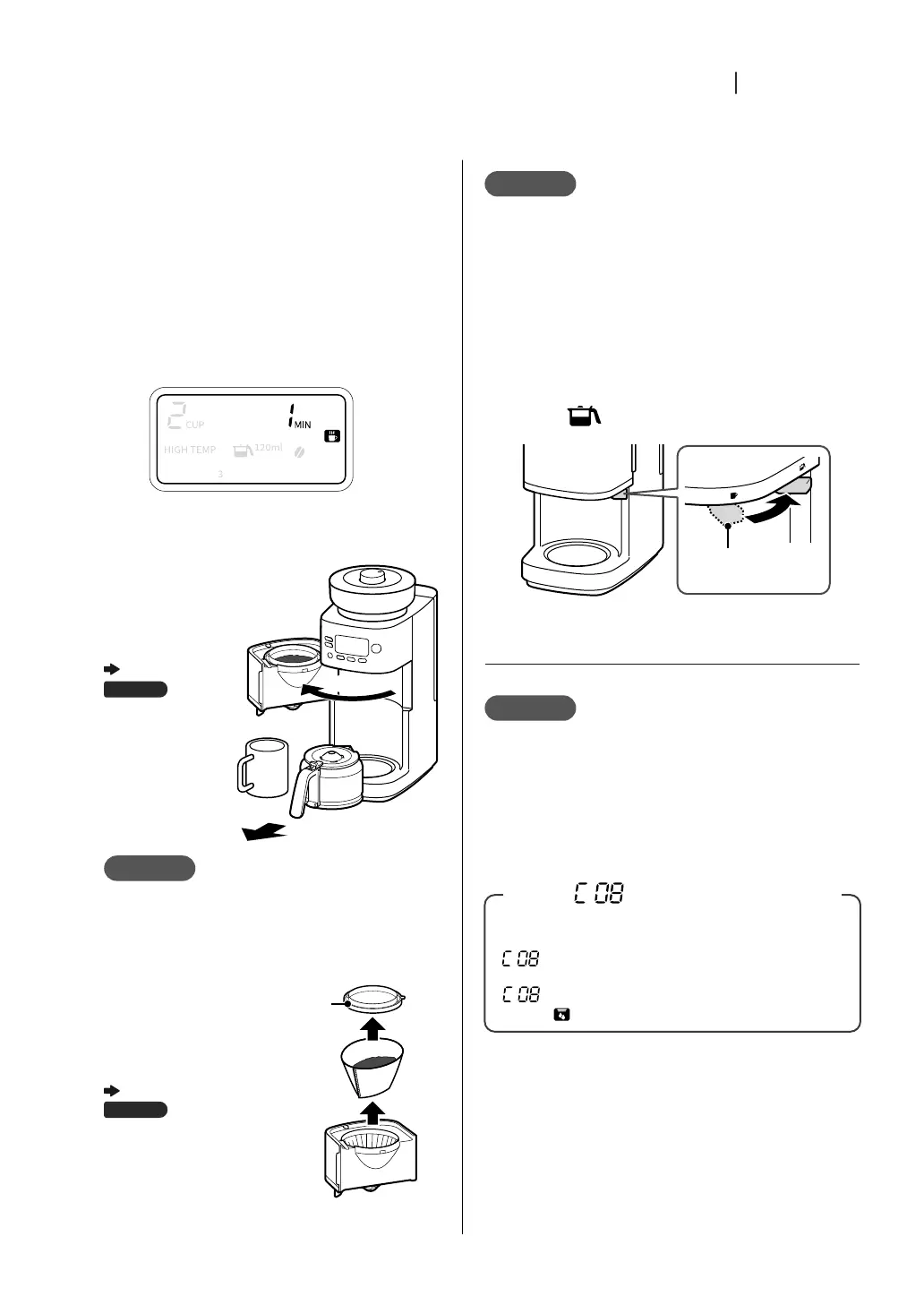 2 CUP
1 MIN
HIGH TEMP
120ml
3

C 08

C 08

C 08