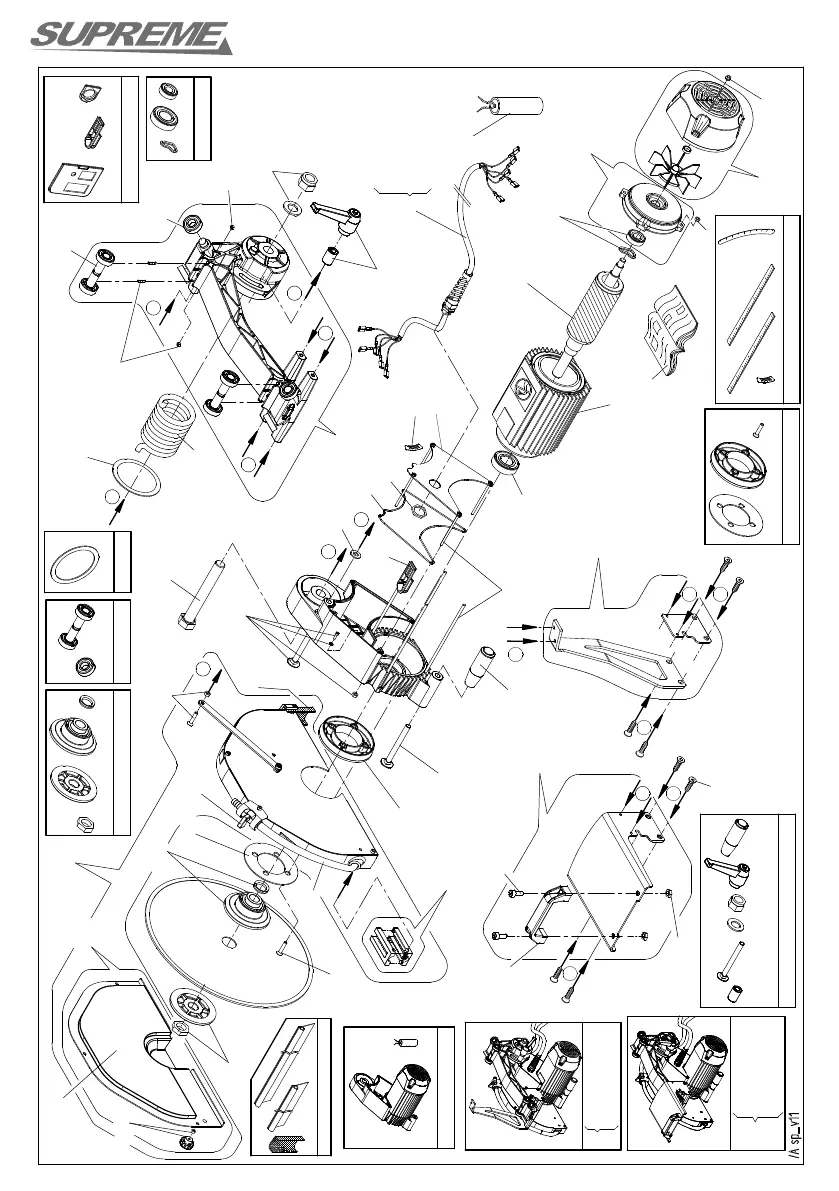 SUPREME

/A sp_v11