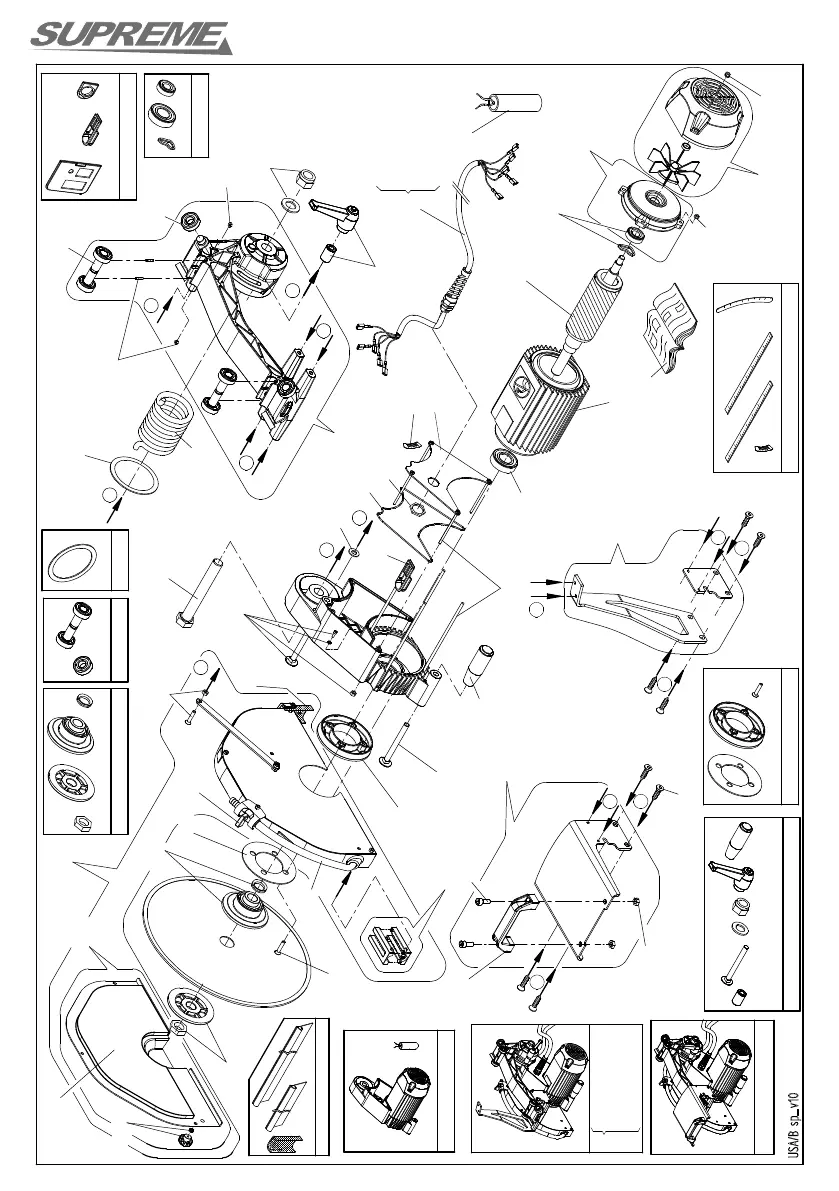 SUPREME

USA/B sn_V10