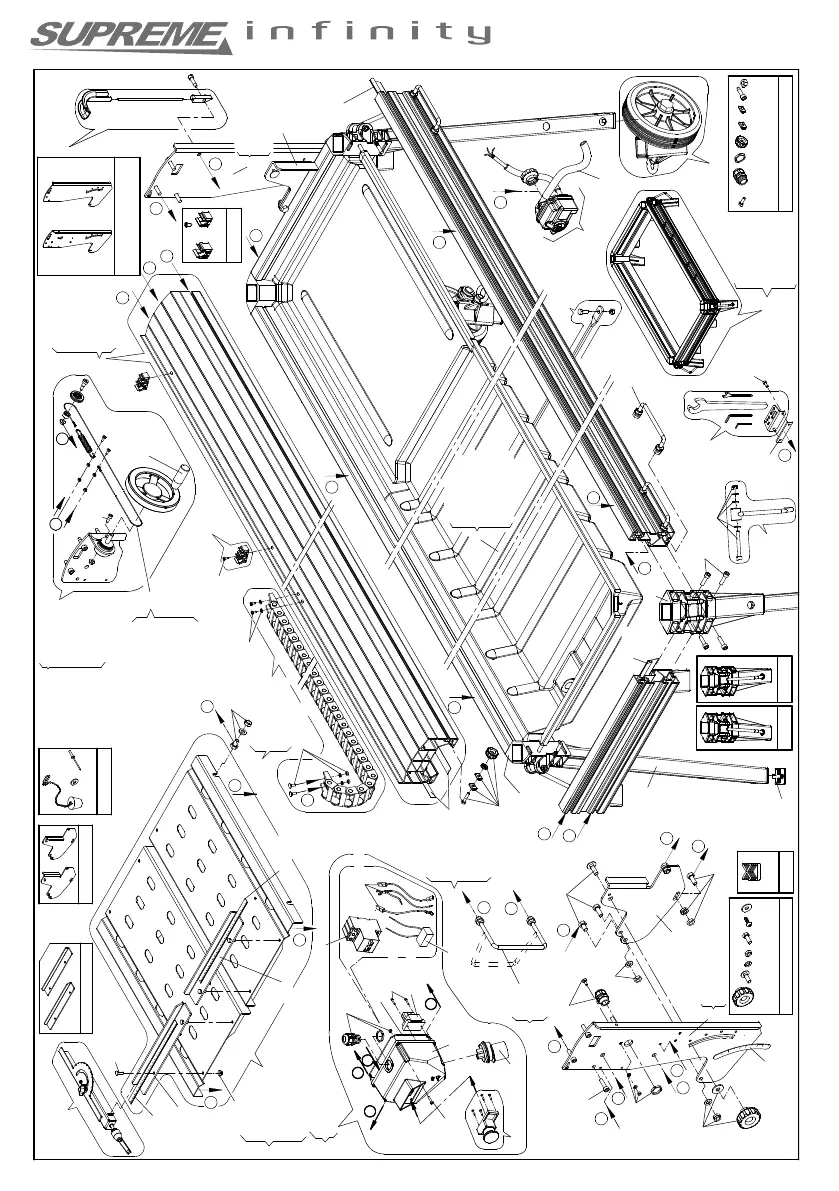 SUPREME infinity