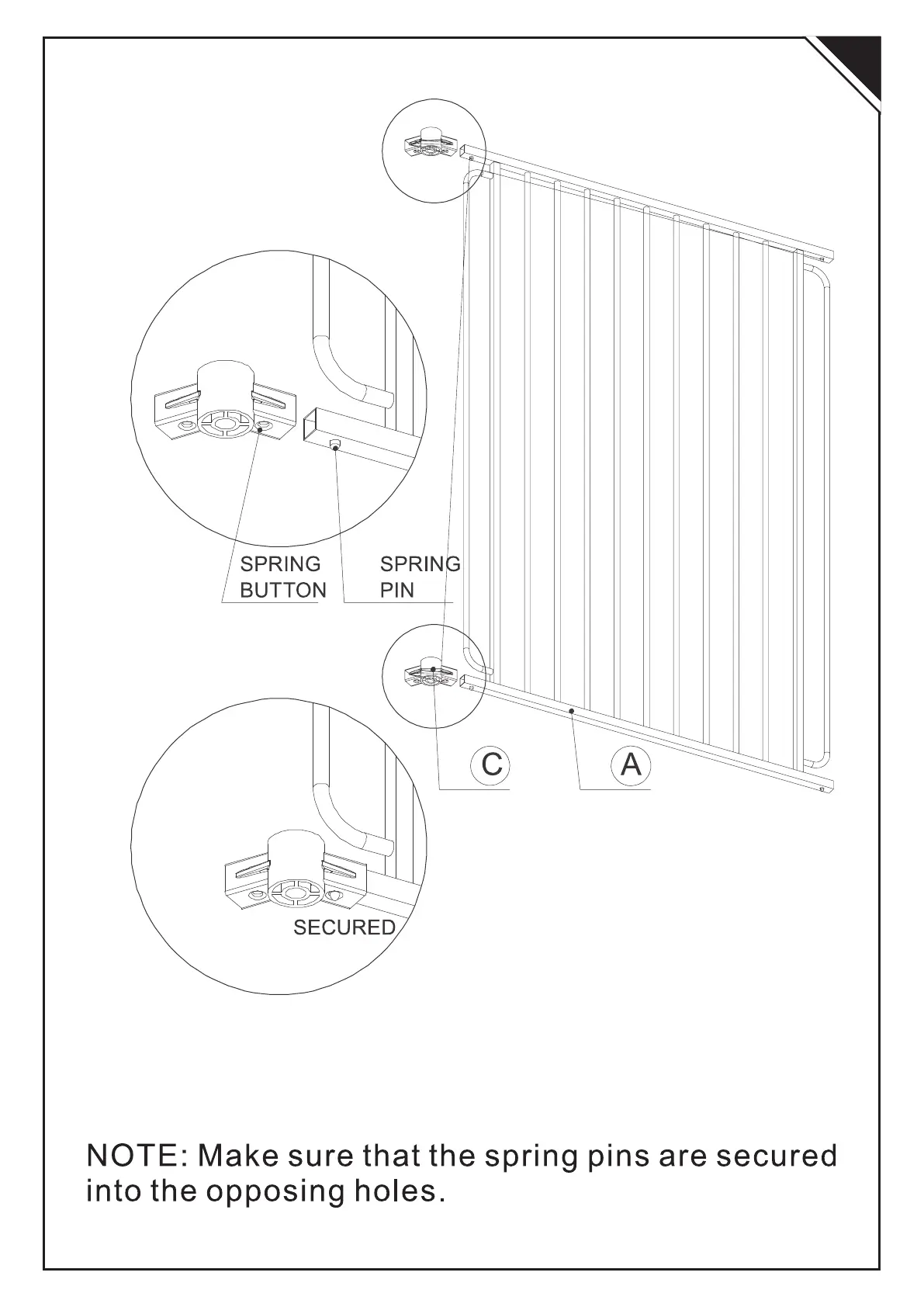 SPRING BUTTON

SPRING PIN

C

A

SECURED

NOTE: Make sure that the spring pins are secured into the opposing holes.