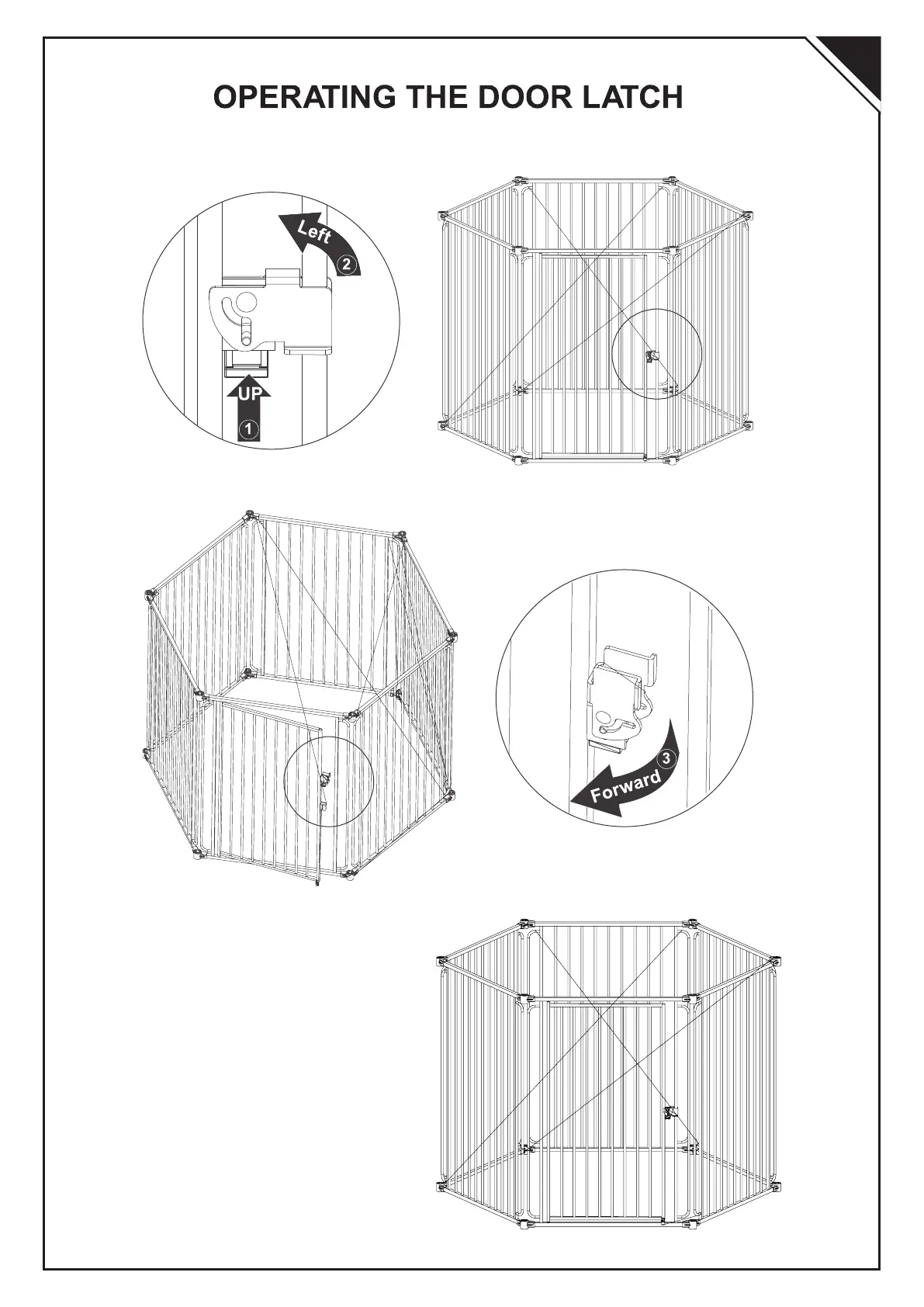 OPERATING THE DOOR LATCH

Left
2

UP
1

Forward
3