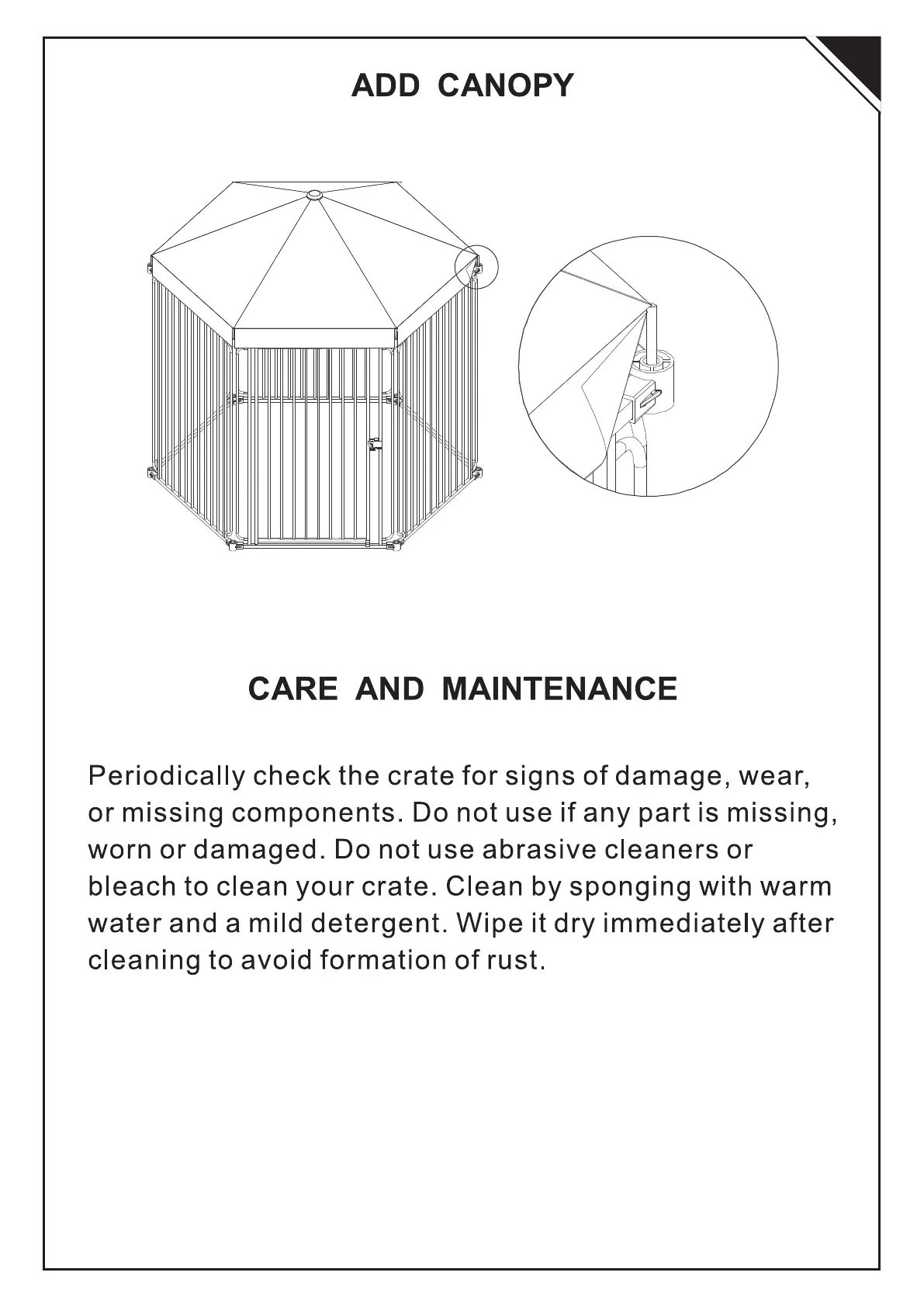 ADD CANOPY

CARE AND MAINTENANCE

Periodically check the crate for signs of damage, wear, or missing components. Do not use if any part is missing, worn or damaged. Do not use abrasive cleaners or bleach to clean your crate. Clean by sponging with warm water and a mild detergent. Wipe it dry immediately after cleaning to avoid formation of rust.