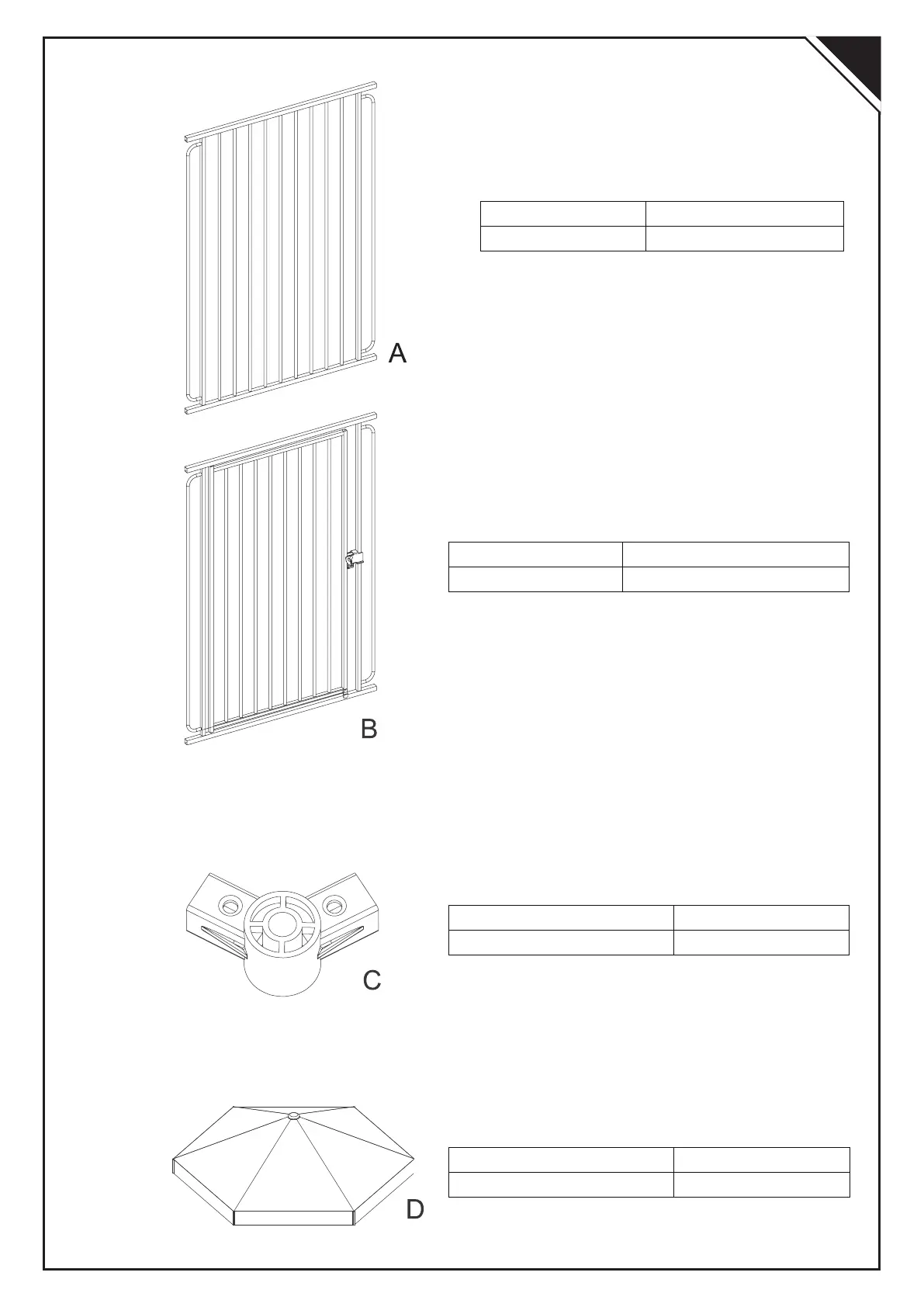 A

B

C

D