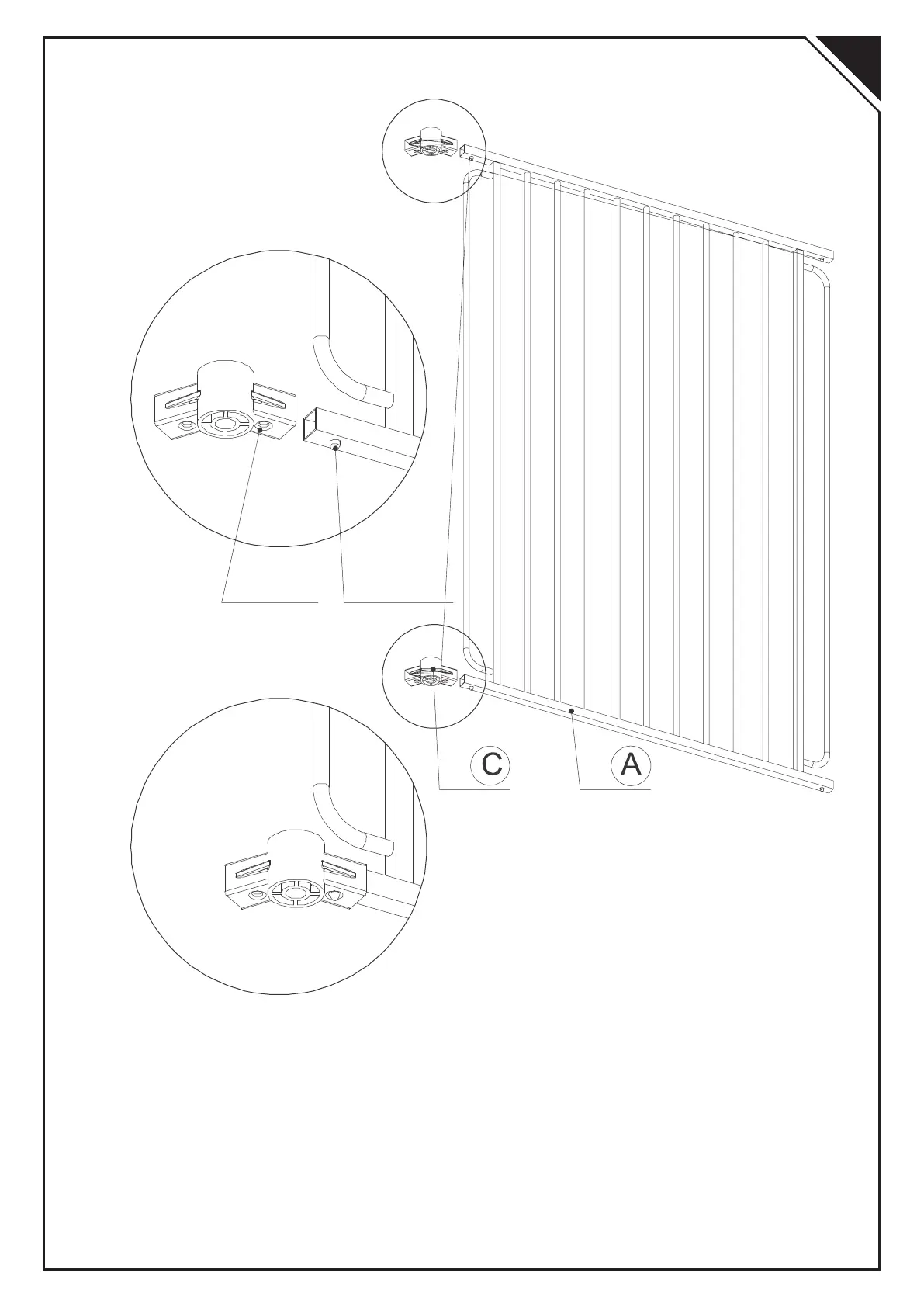 C

A