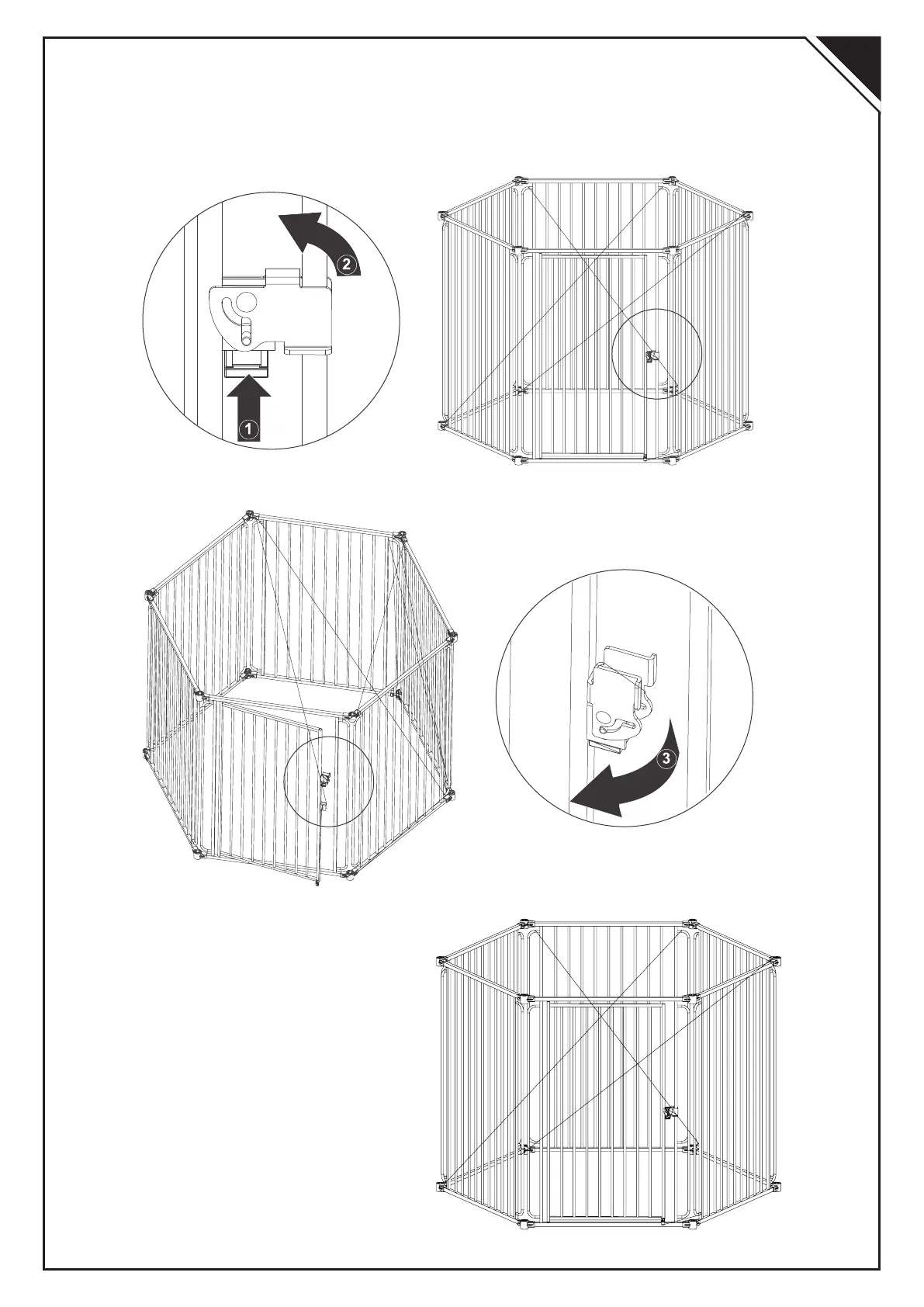 2

1

3