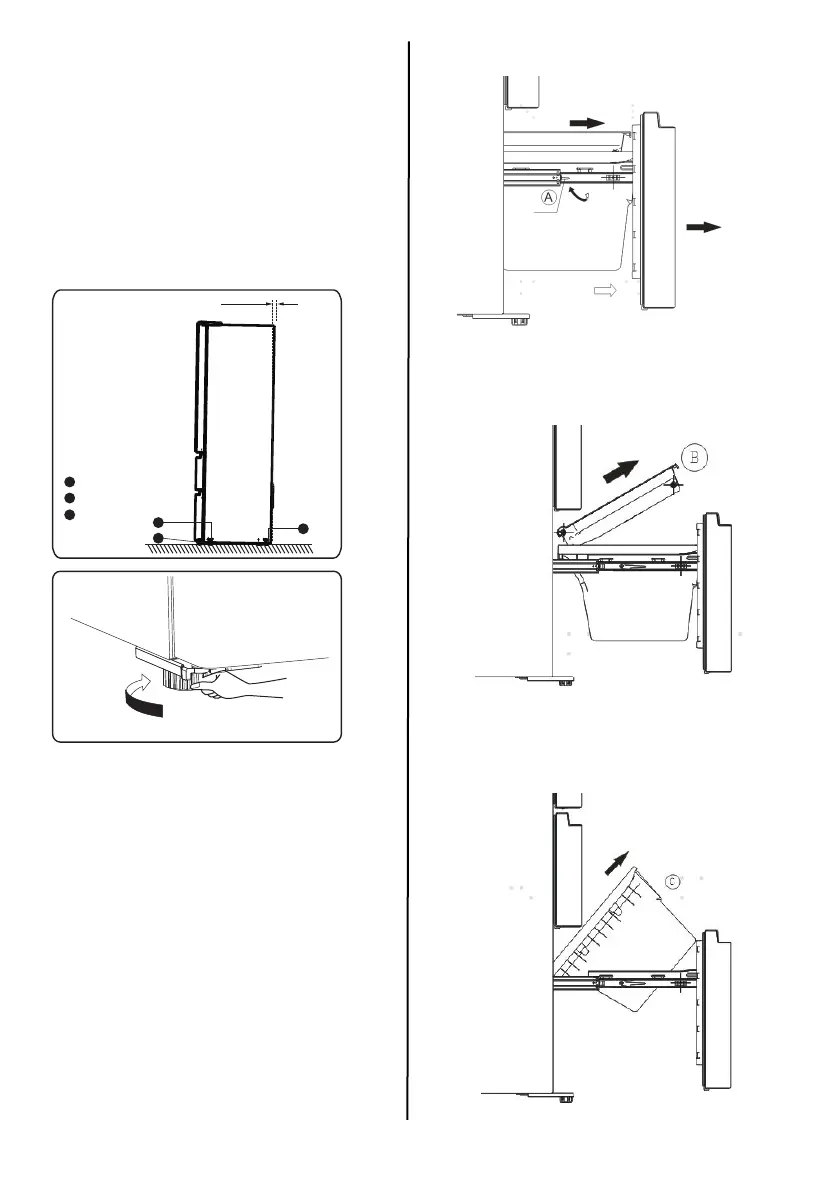 A

B

C