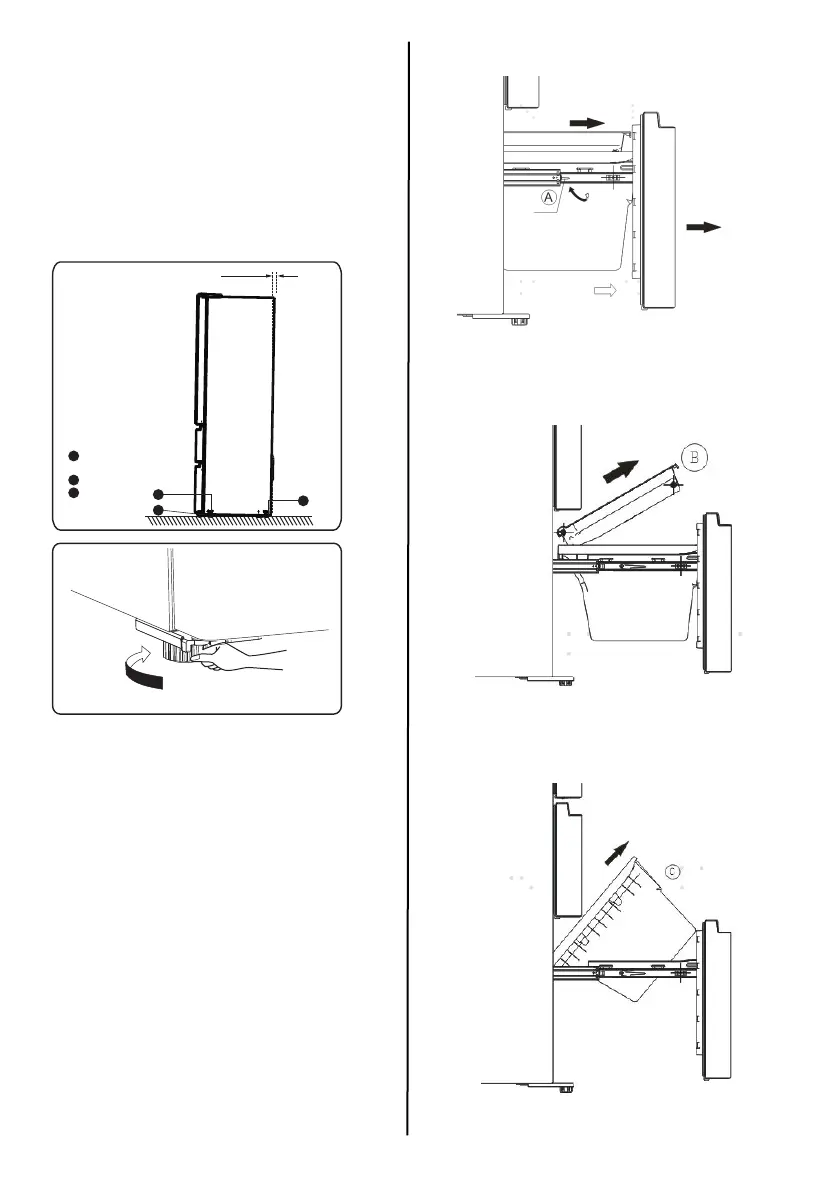 A

B

C