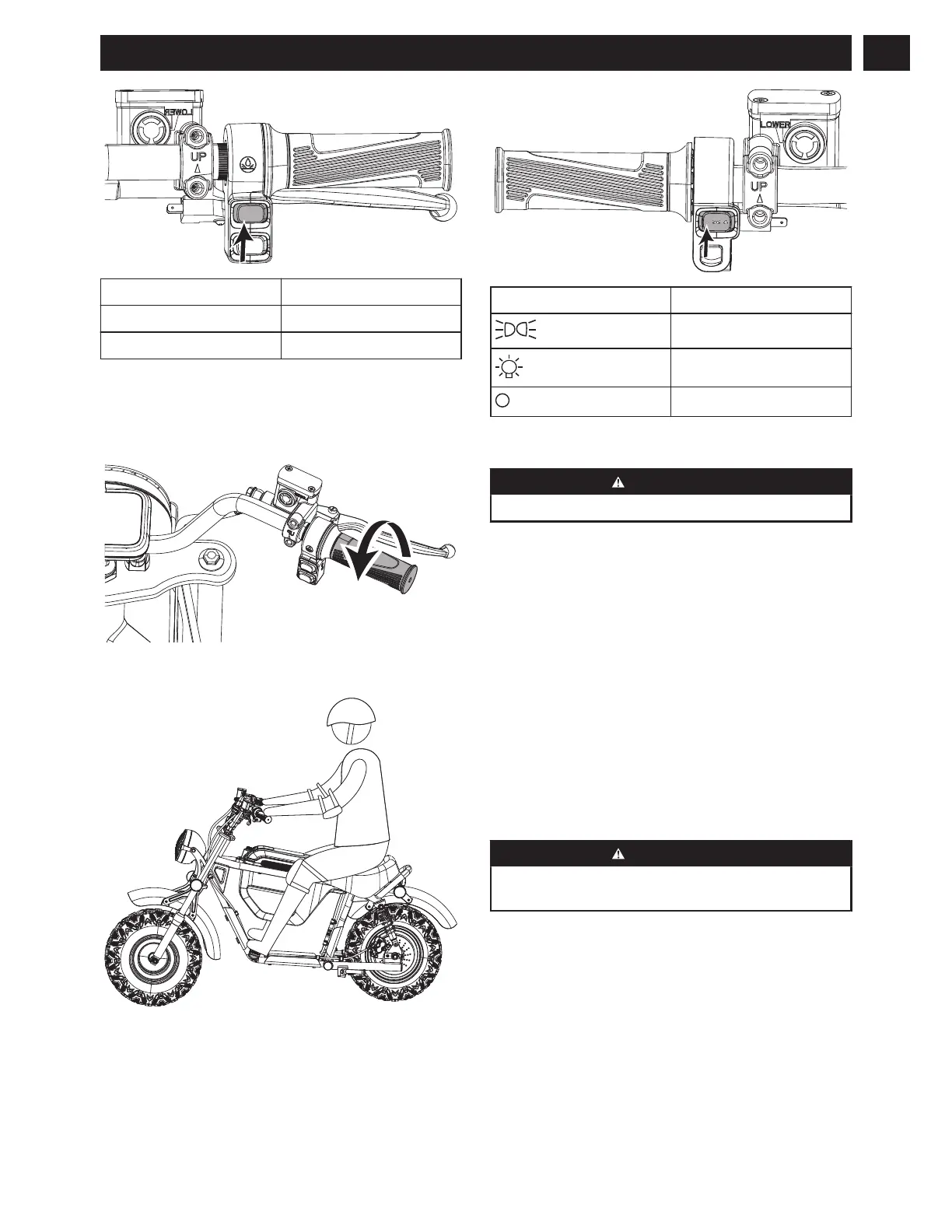 LOWER

UP

LOWER

UP