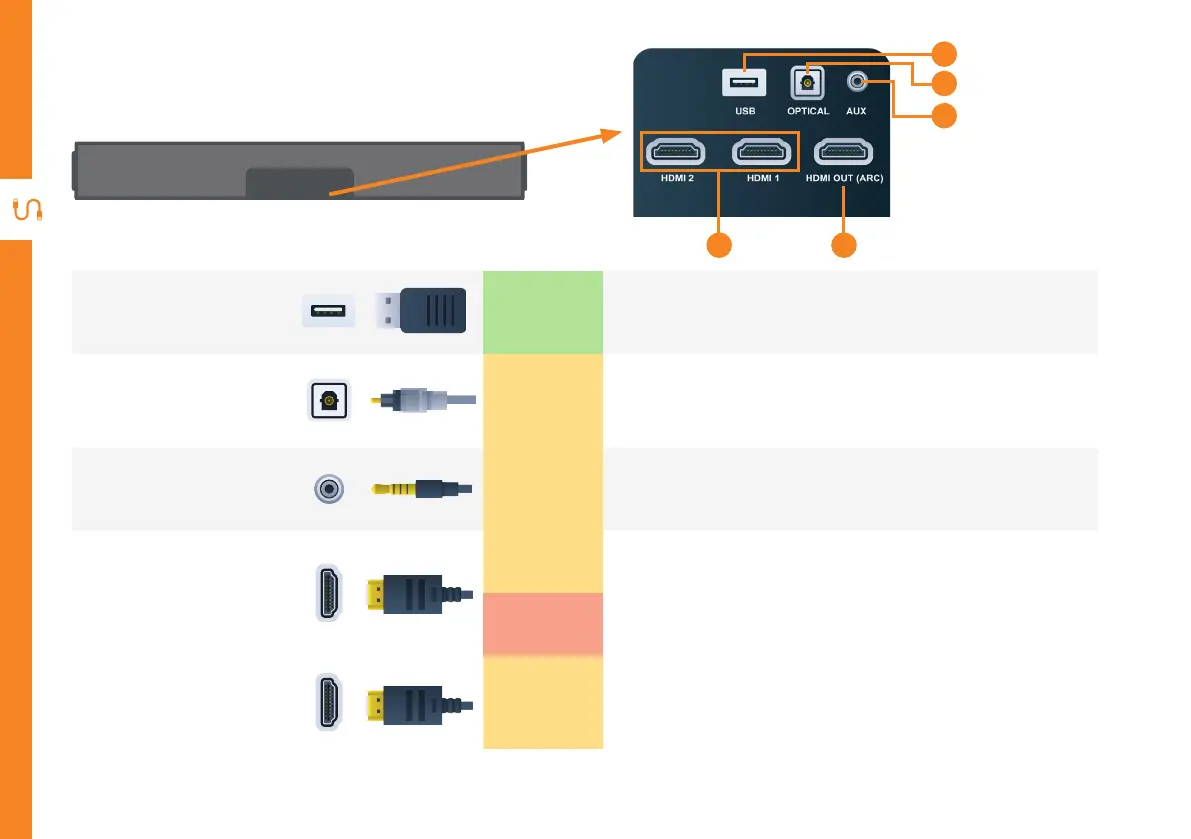 USB
OPTICAL
AUX
HDMI 2
HDMI 1
HDMI OUT (ARC)