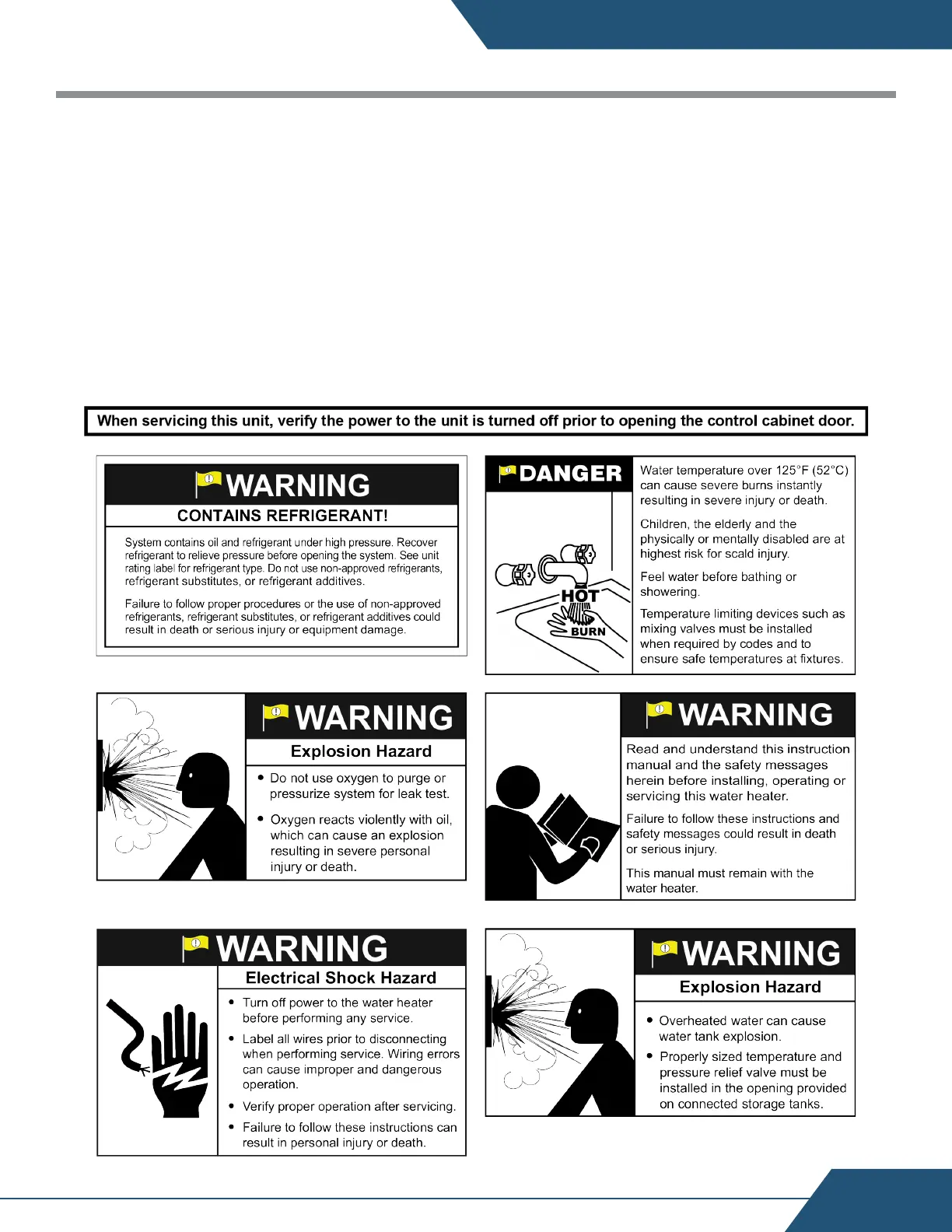 When servicing this unit, verify the power to the unit is turned off prior to opening the control cabinet door.

WARNING

CONTAINS REFRIGERANT!

System contains oil and refrigerant under high pressure. Recover refrigerant to relieve pressure before opening the system. See unit rating label for refrigerant type. Do not use non-approved refrigerants, refrigerant substitutes, or refrigerant additives.

Failure to follow proper procedures or the use of non-approved refrigerants, refrigerant substitutes, or refrigerant additives could result in death or serious injury or equipment damage.

DANGER

HOT

BURN

Water temperature over 125°F (52°C) can cause severe burns instantly resulting in severe injury or death.

Children, the elderly and the physically or mentally disabled are at highest risk for scald injury.

Feel water before bathing or showering.

Temperature limiting devices such as mixing valves must be installed when required by codes and to ensure safe temperatures at fixtures.

WARNING

Explosion Hazard

• Do not use oxygen to purge or pressurize system for leak test.

• Oxygen reacts violently with oil, which can cause an explosion resulting in severe personal injury or death.

WARNING

Read and understand this instruction manual and the safety messages herein before installing, operating or servicing this water heater.

Failure to follow these instructions and safety messages could result in death or serious injury.

This manual must remain with the water heater.

WARNING

Electrical Shock Hazard

• Turn off power to the water heater before performing any service.

• Label all wires prior to disconnecting when performing service. Wiring errors can cause improper and dangerous operation.

• Verify proper operation after servicing.

• Failure to follow these instructions can result in personal injury or death.

WARNING

Explosion Hazard

• Overheated water can cause water tank explosion.

• Properly sized temperature and pressure relief valve must be installed in the opening provided on connected storage tanks.