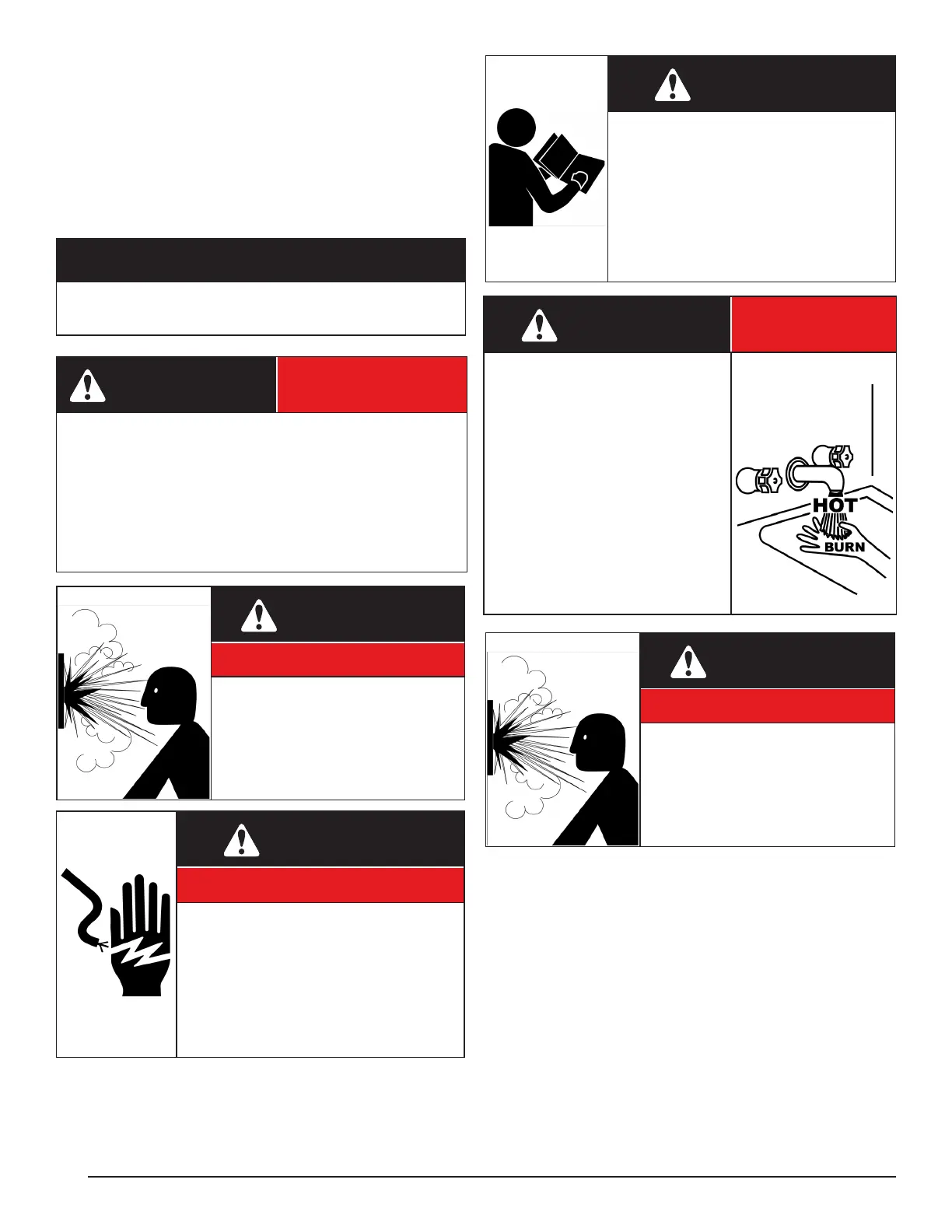 HOT

BURN