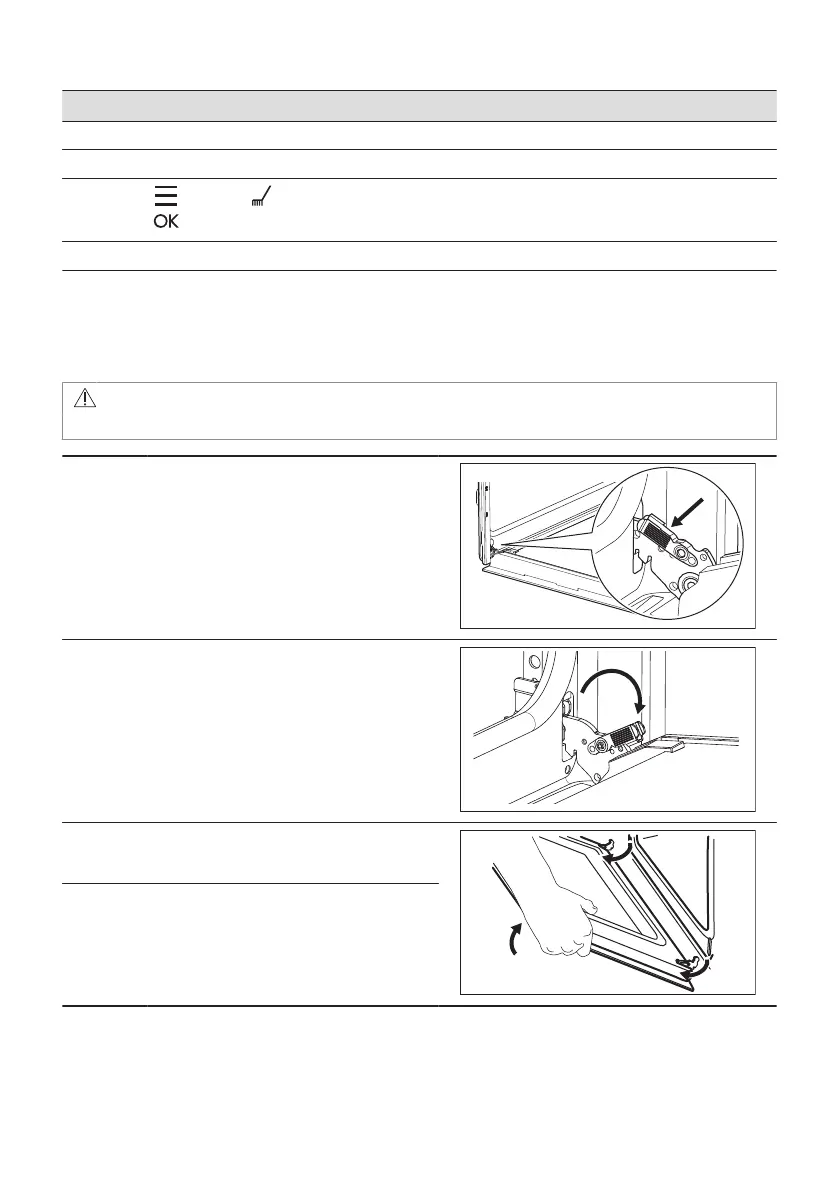 OK