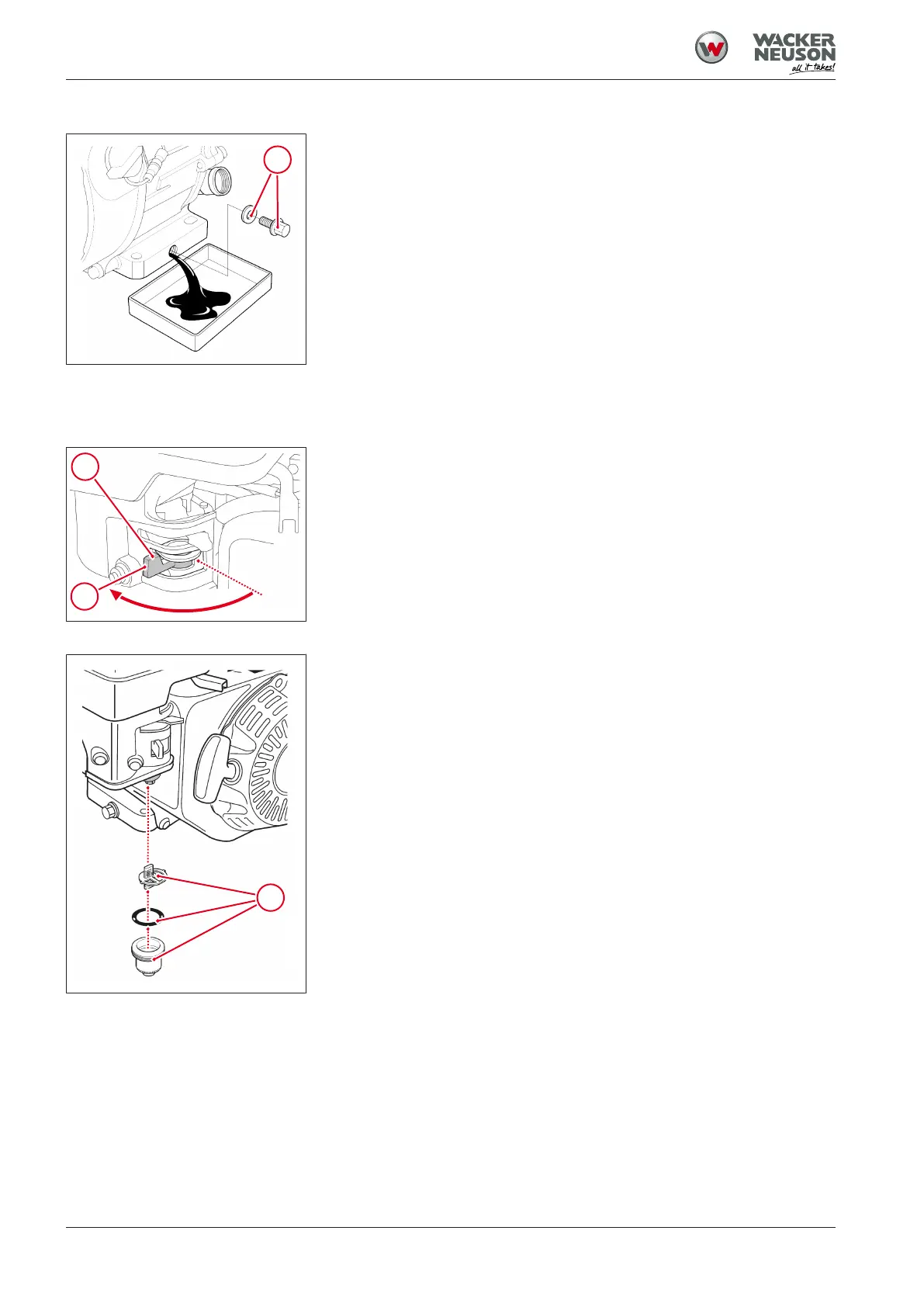 WACKER NEUSON
all it takes!