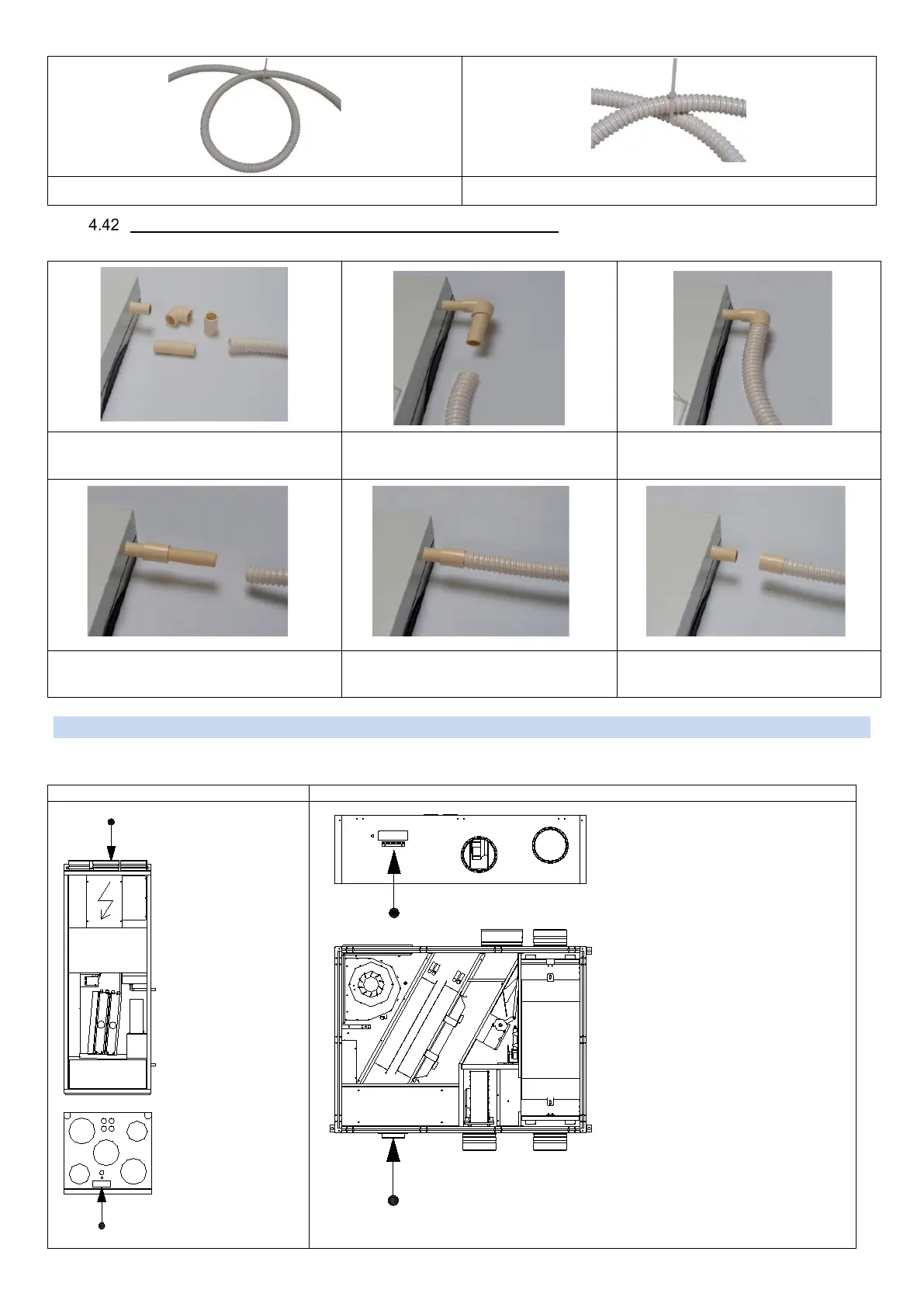 4.42