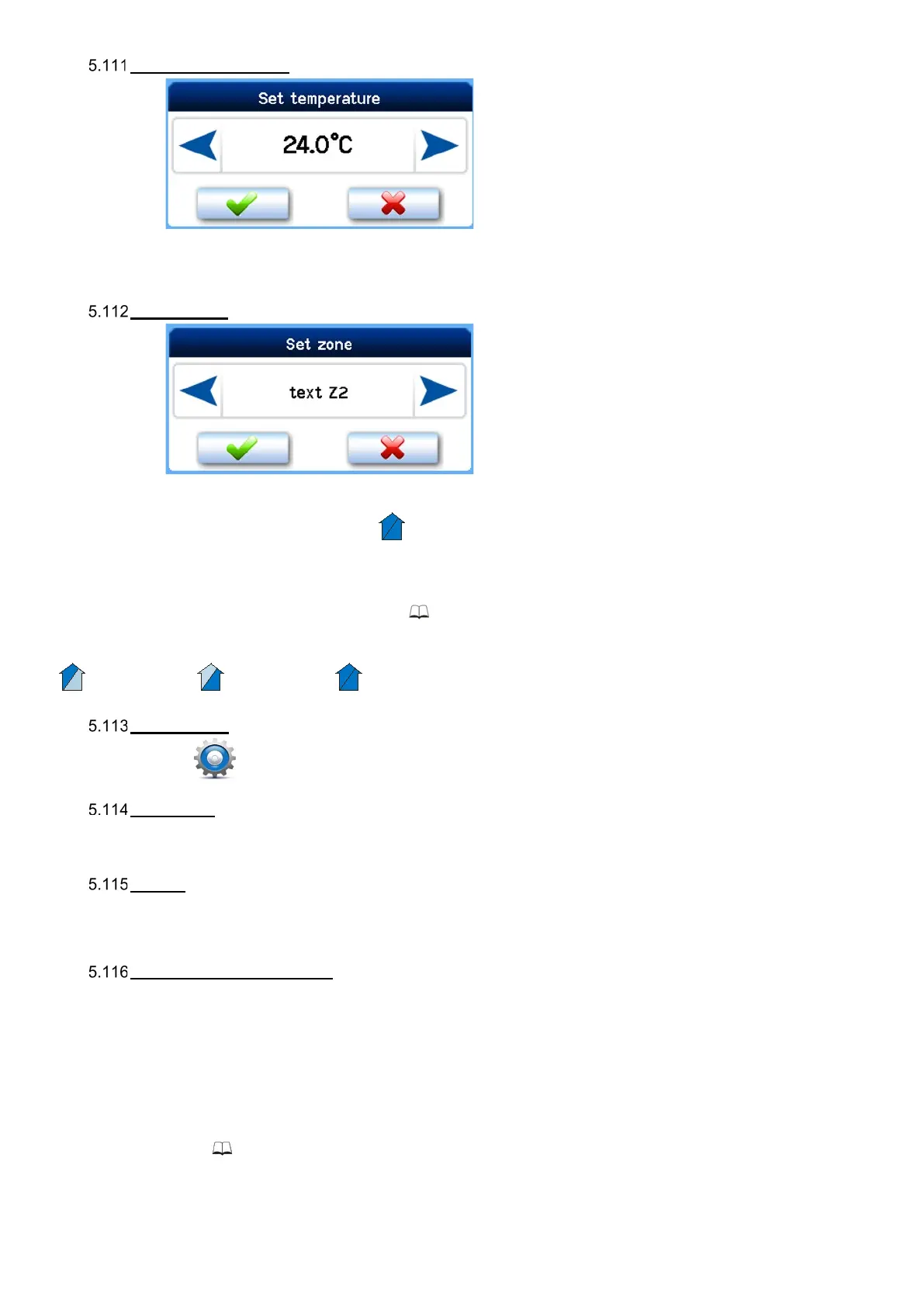 5.111

Set temperature

24.0°C

5.112

Set zone

text Z2

5.113

5.114

5.115

5.116