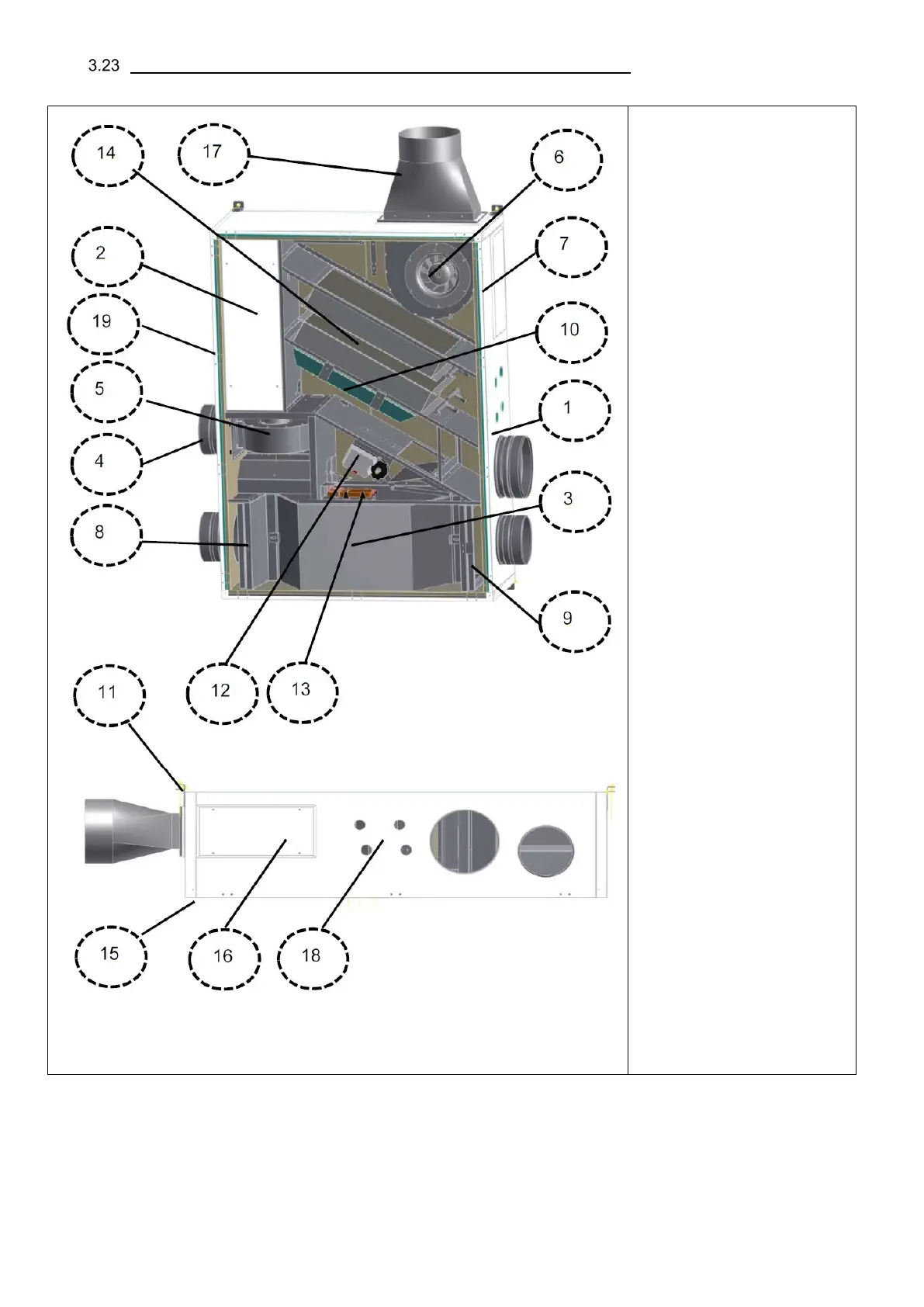 3.23

14
17
6
2
7
19
10
5
1
4
3
8
9
12
13
11
15
16
18