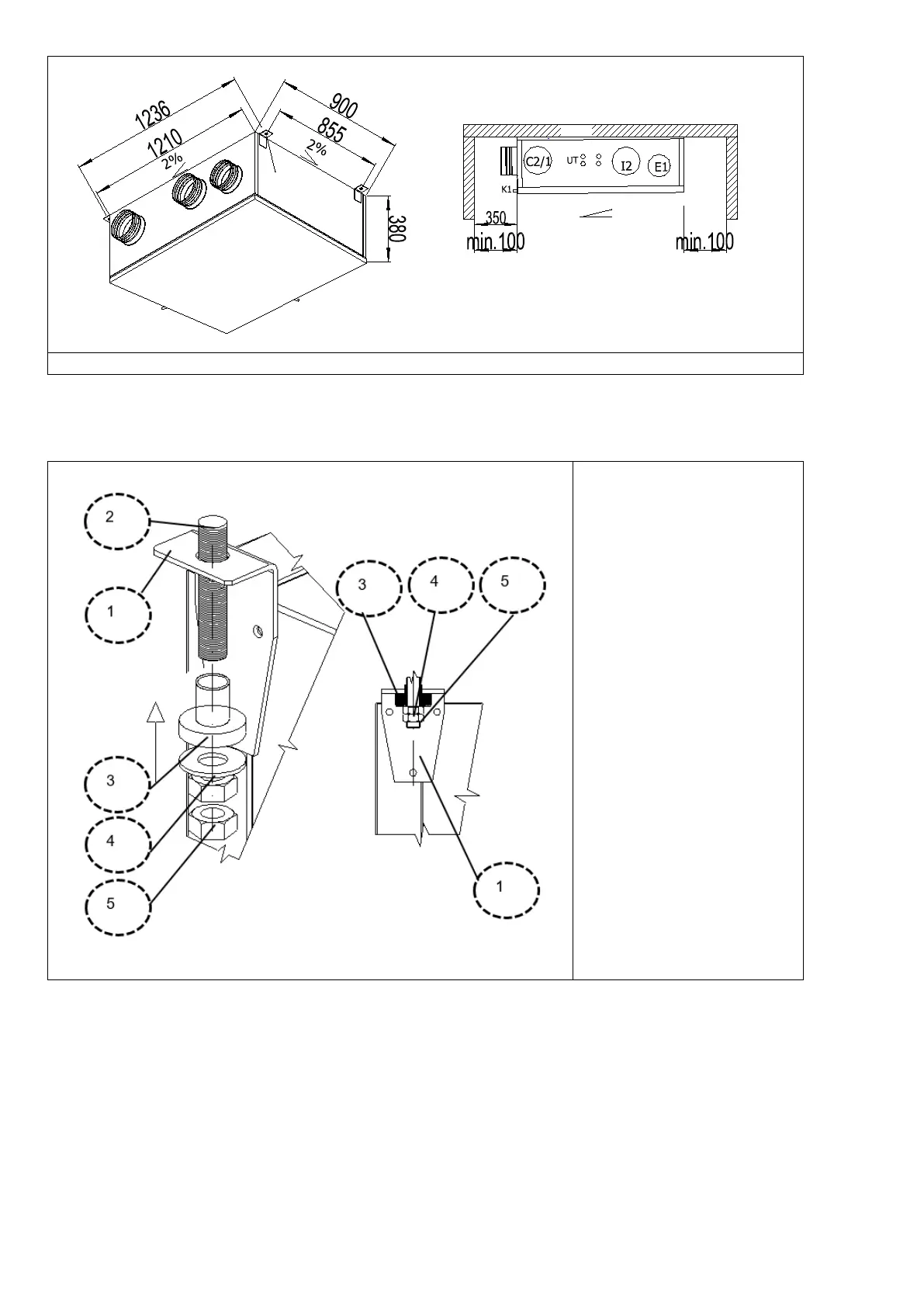 1236
1210
2%
900
855
2%
380

C2/1
UT
I2
E1
K1
350
min.100
min.100

2
1
3
4
5
3
4
5
1