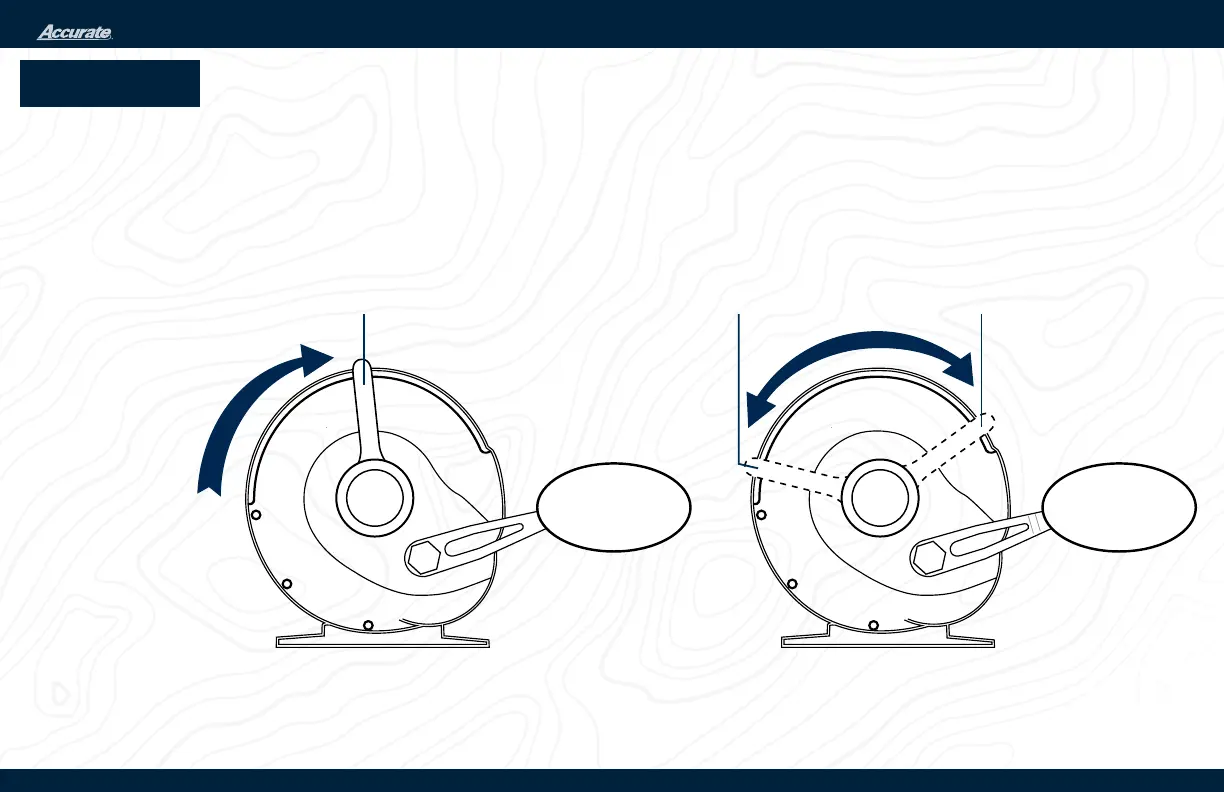 Accurate