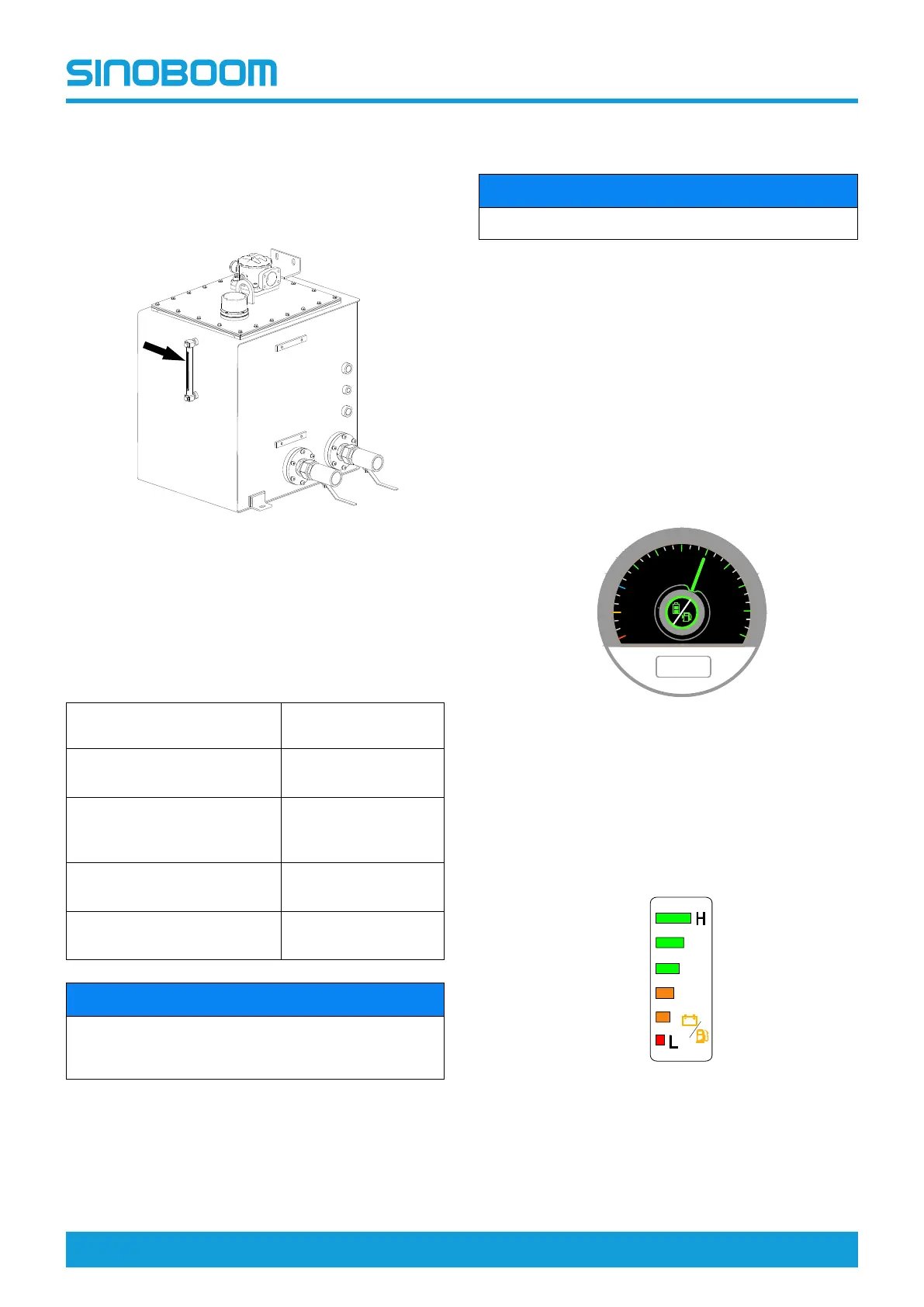 SINOBOOM

H

L