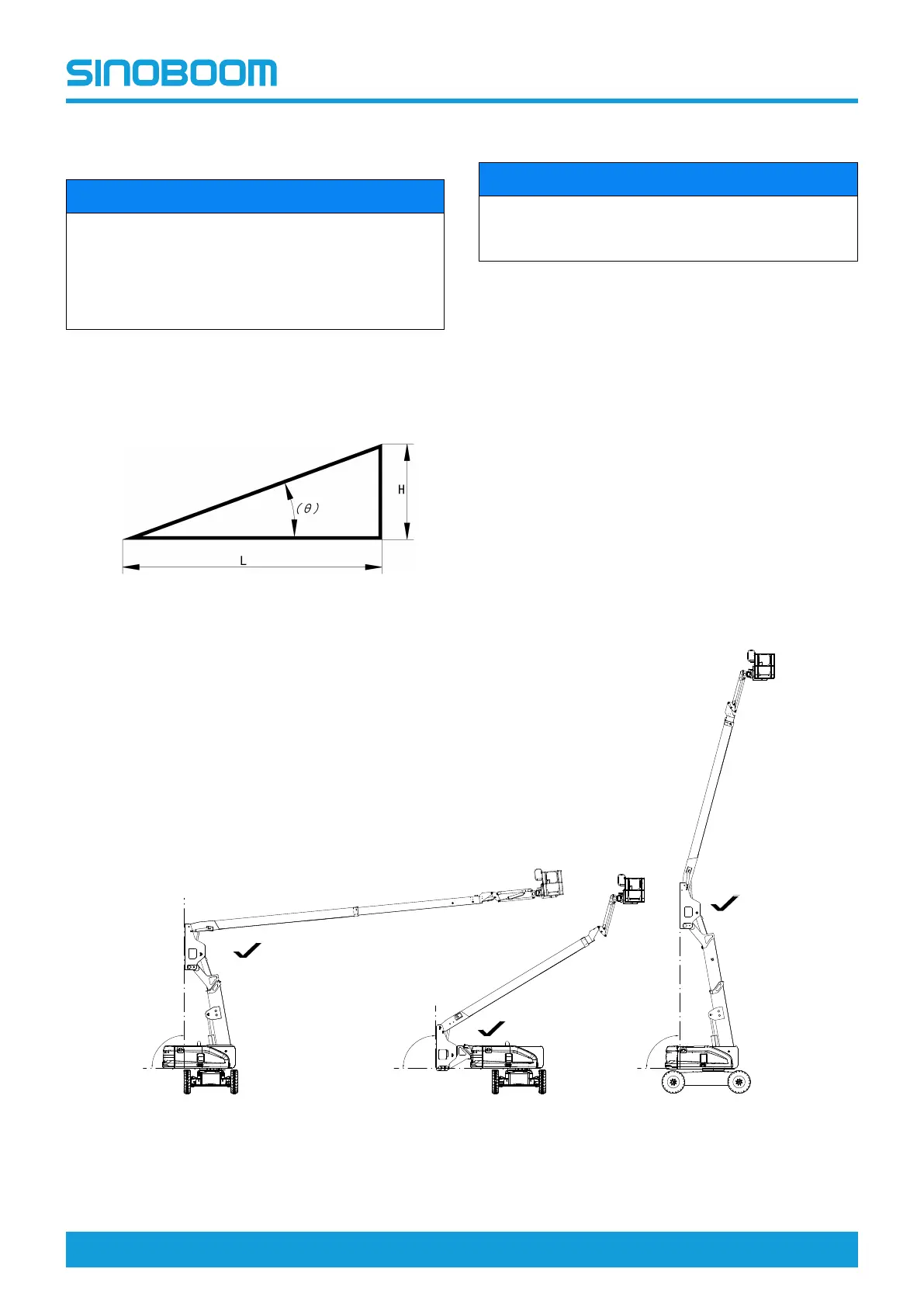 SINOBOOM

H

$(\theta)$

L