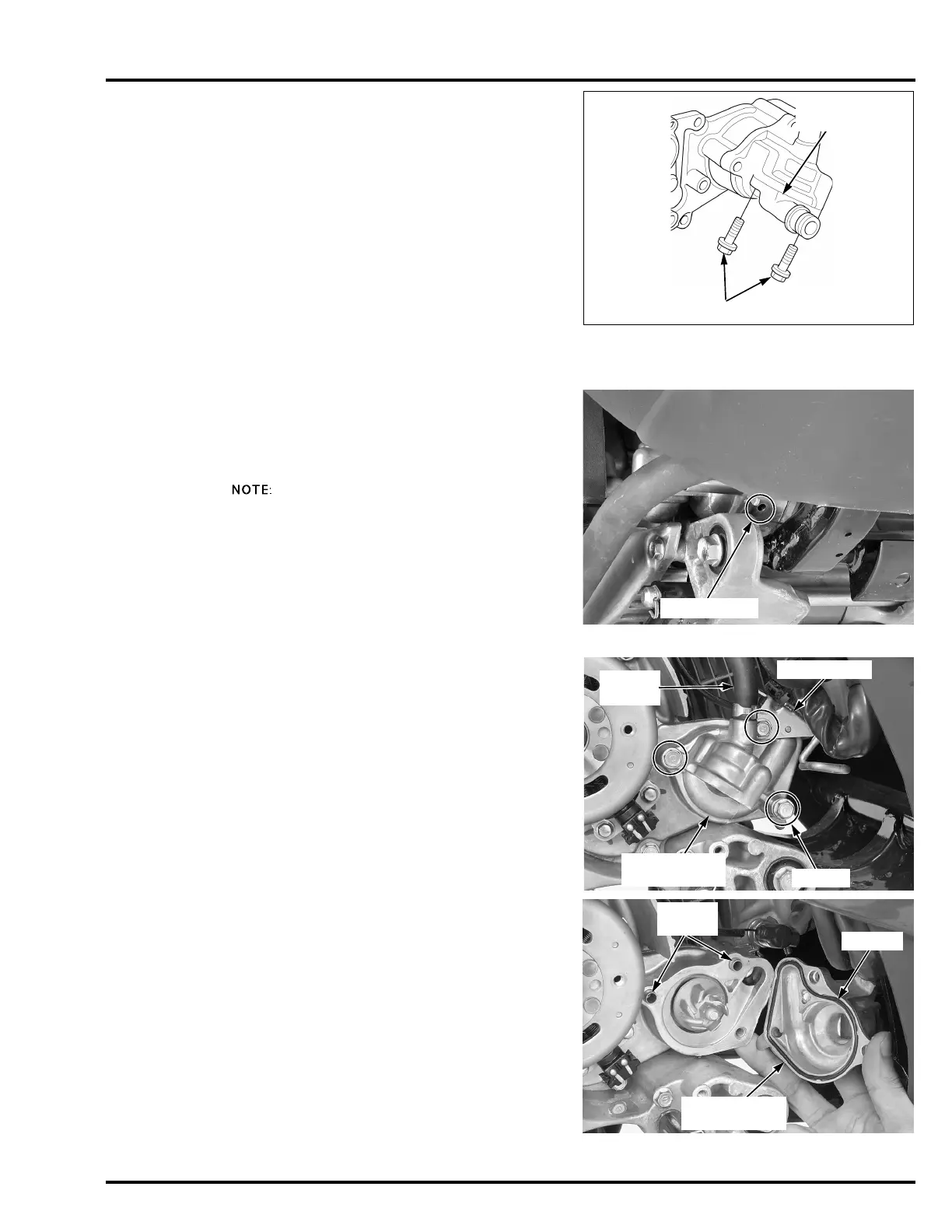 NOTE: