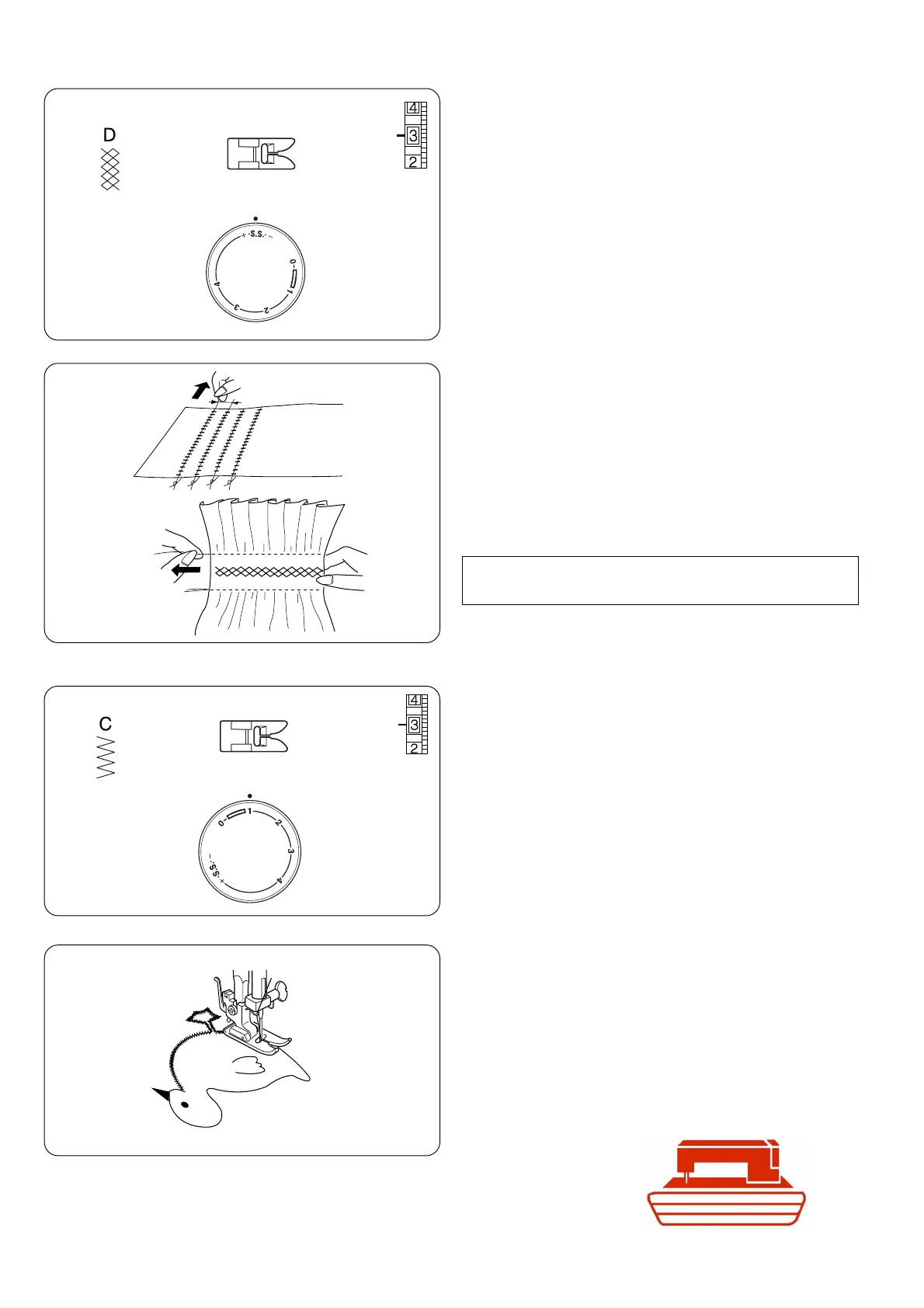 D

4
3
2

S.S.
0
1
2
3
4

C

4
3
2

0
1
2
3
4
S.S.