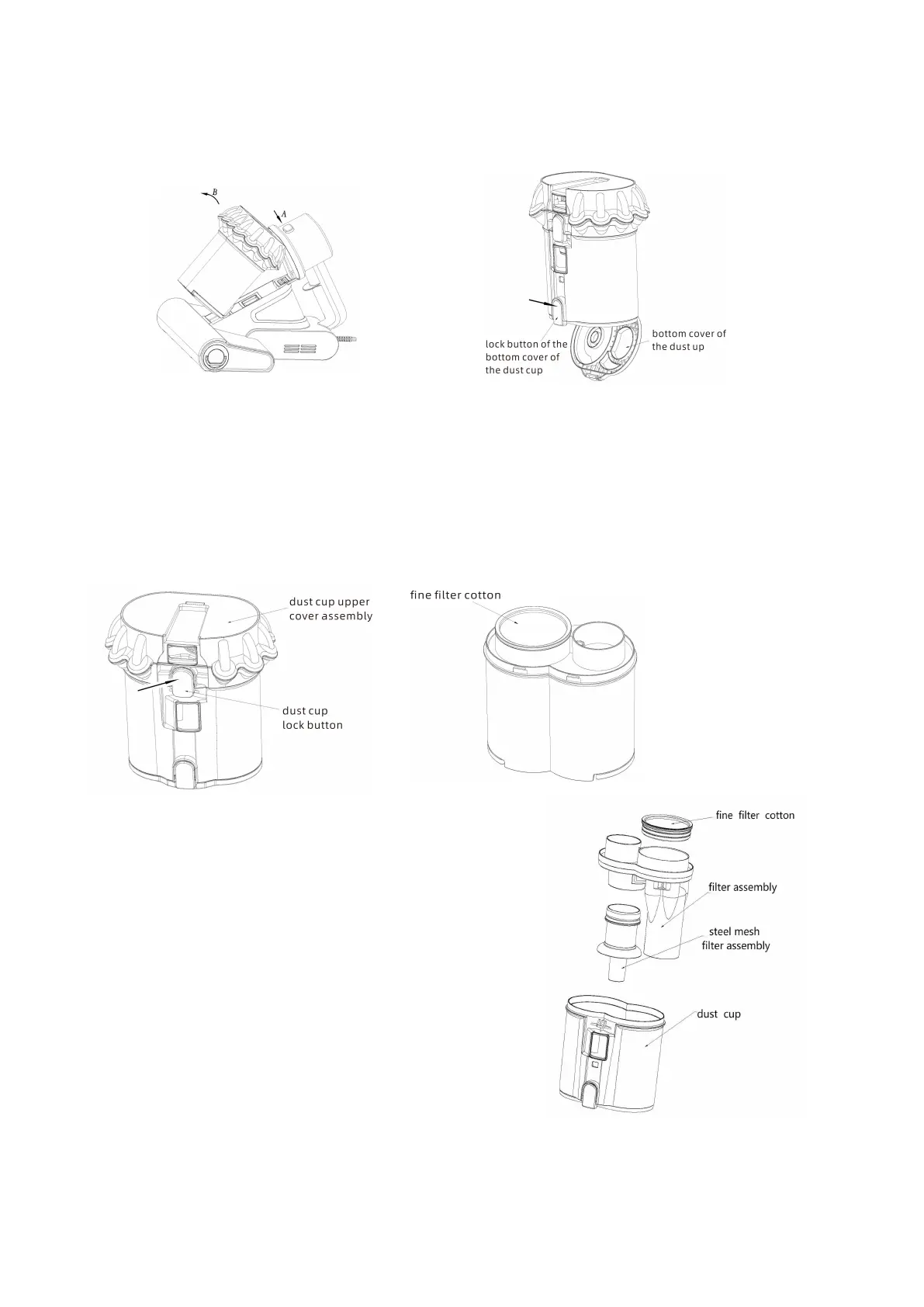 B

A

lock button of the bottom cover of the dust cup

bottom cover of the dust up

dust cup upper cover assembly

dust cup lock button

fine filter cotton

fine filter cotton

filter assembly

steel mesh filter assembly

dust cup