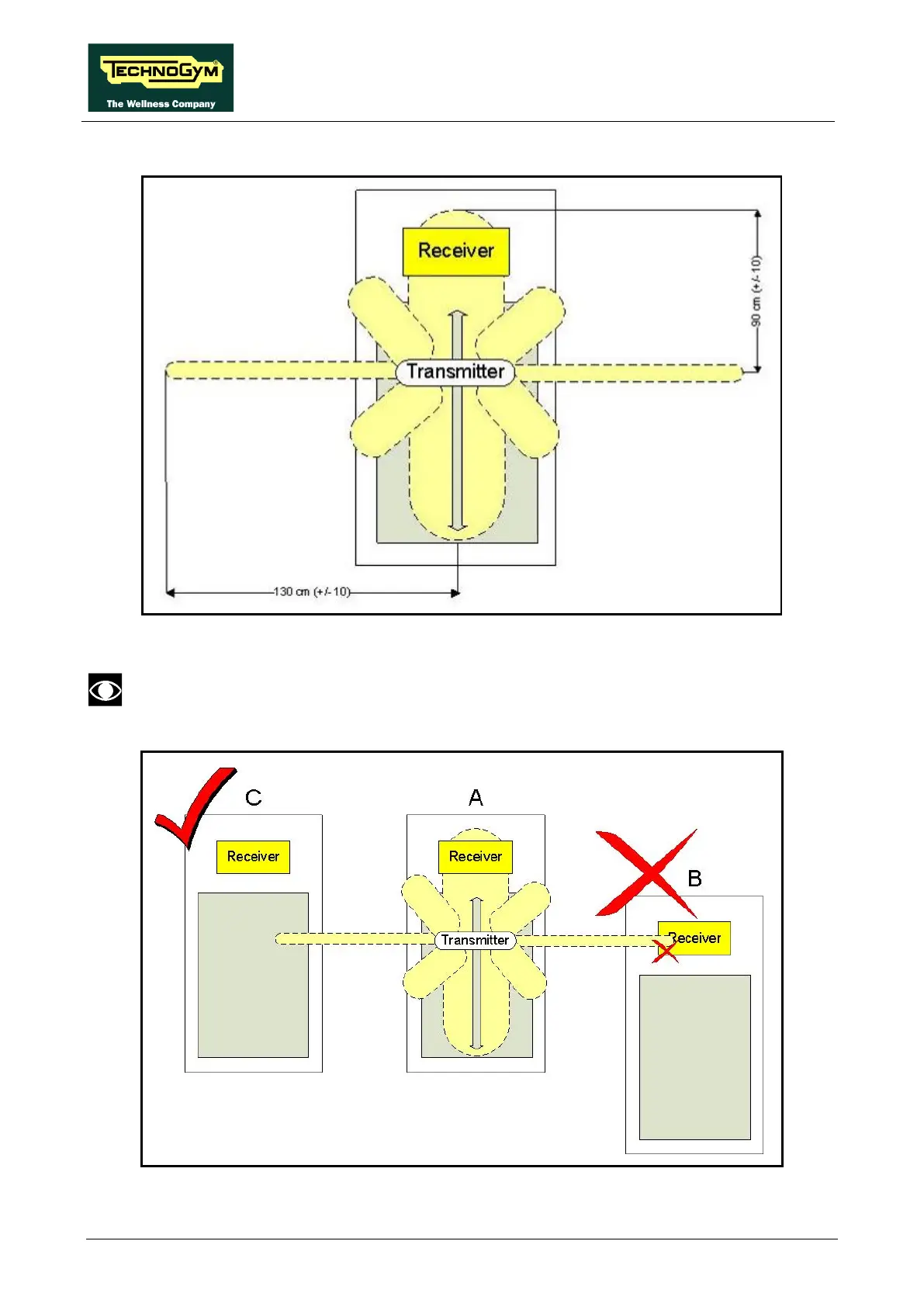 TECHNOGYM
The Wellness Company

Receiver

Transmitter

90 cm (+/- 10)

130 cm (+/- 10)

C

A

B

Receiver

Receiver

Receiver

Transmitter