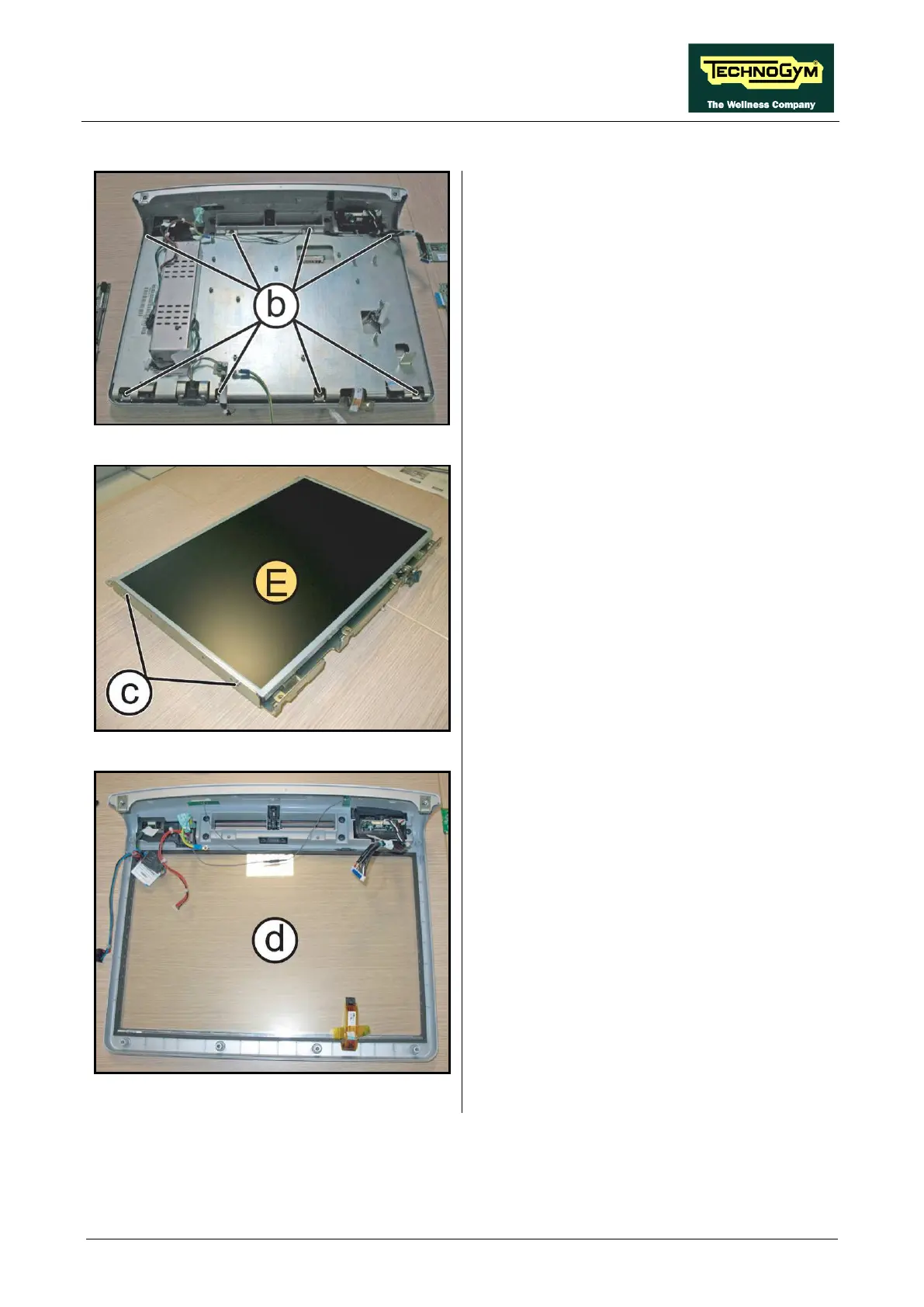 TECHNOGYM
The Wellness Company

b

E

c

d