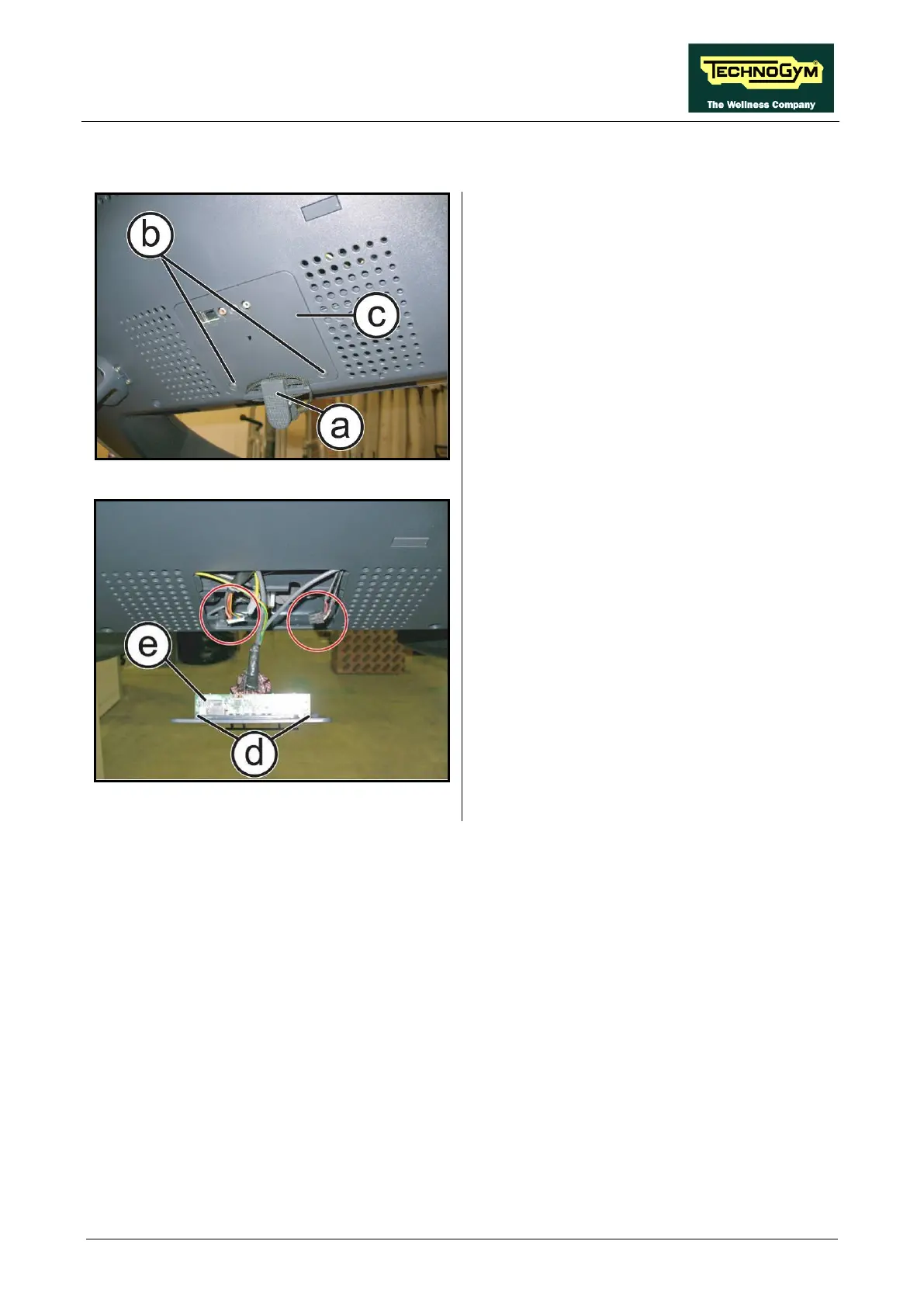 TECHNOGYM
The Wellness Company

b
c
a

e
d