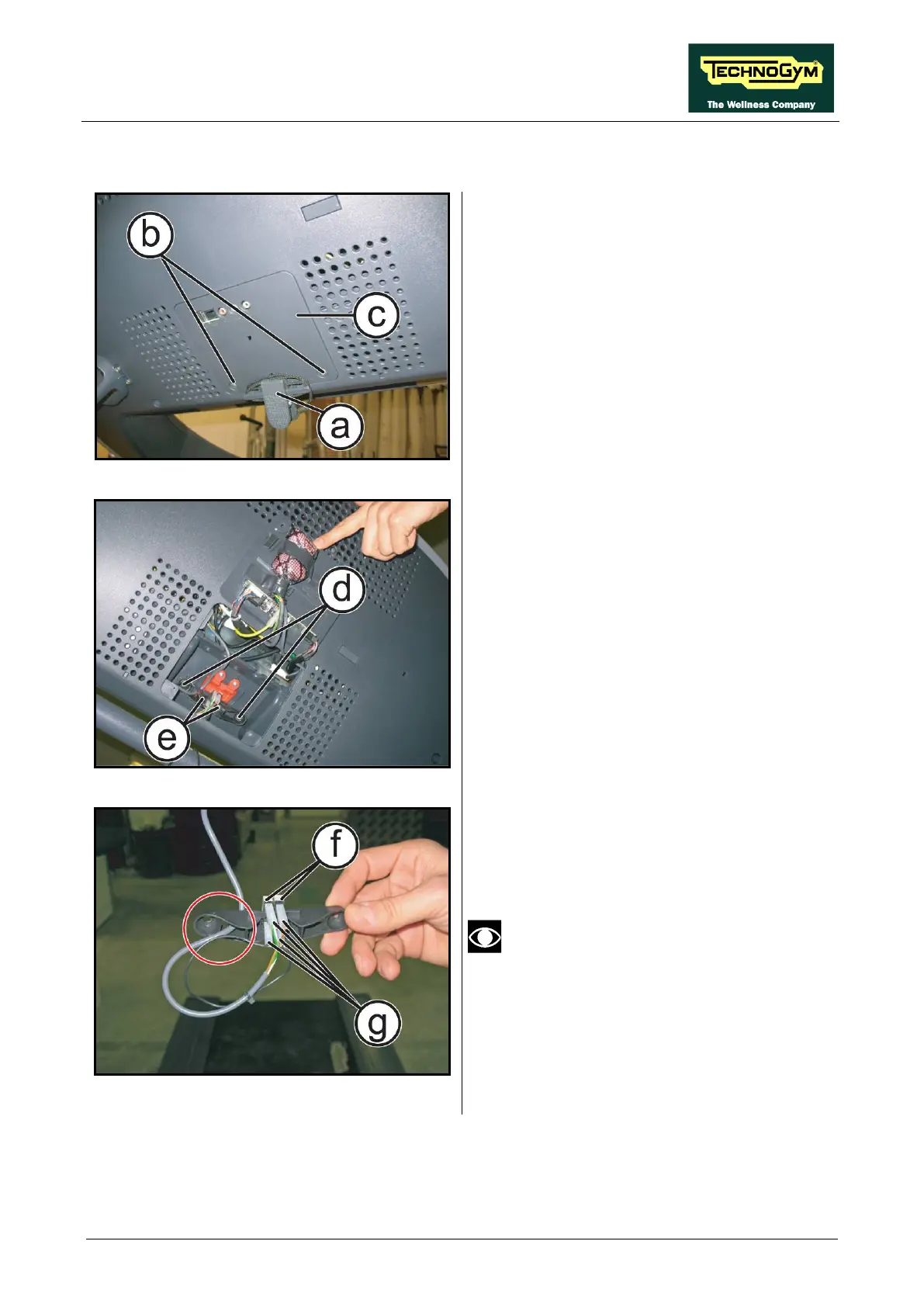 TECHNOGYM
The Wellness Company

b
c
a

d
e

f
g