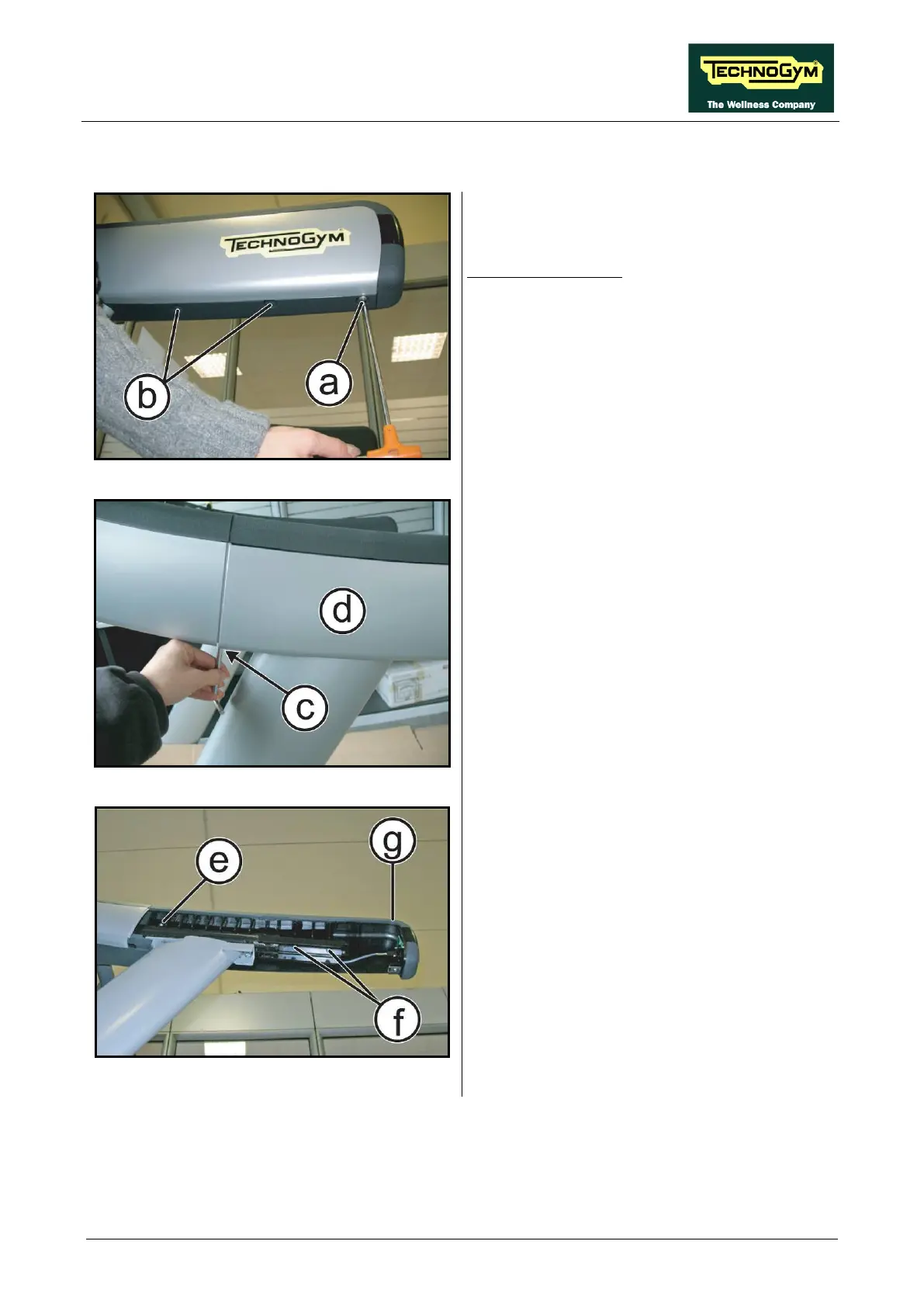 TECHNOGYM
The Wellness Company

TECHNOGYM

b

a

d

c

e

g

f