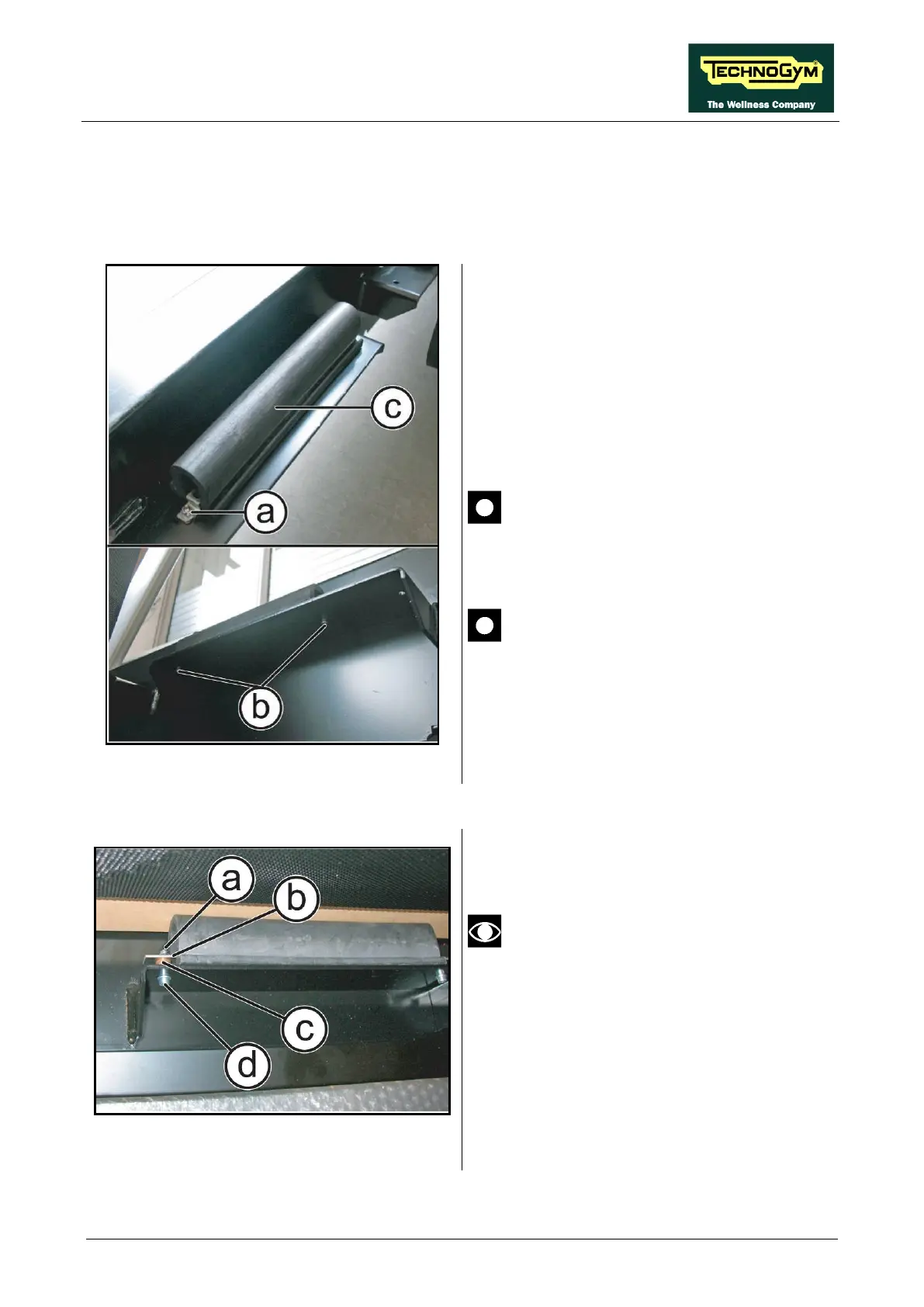 TECHNOGYM
The Wellness Company

c

a

b

a

b

c

d