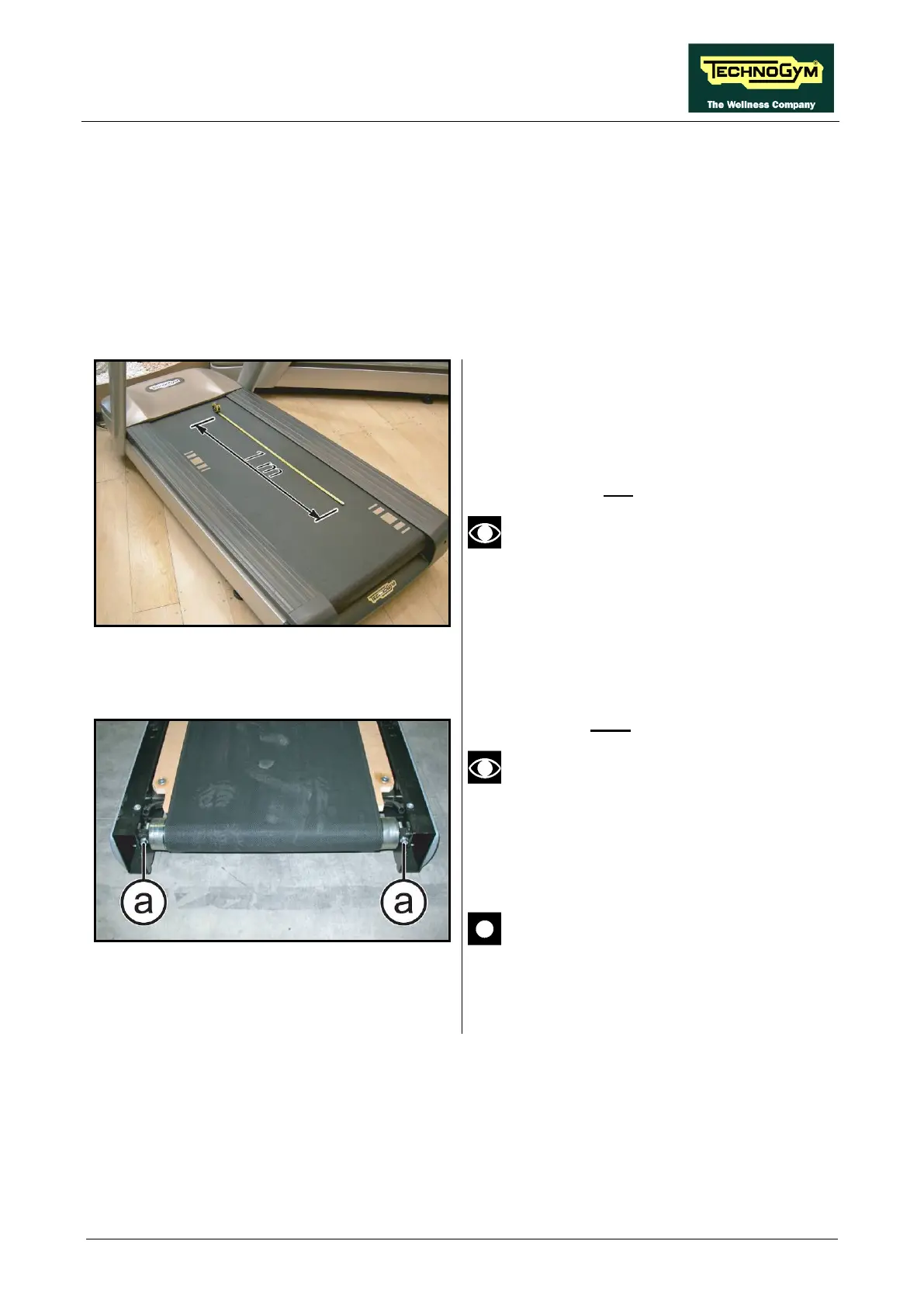 TECHNOGYM
The Wellness Company

1 m

a a