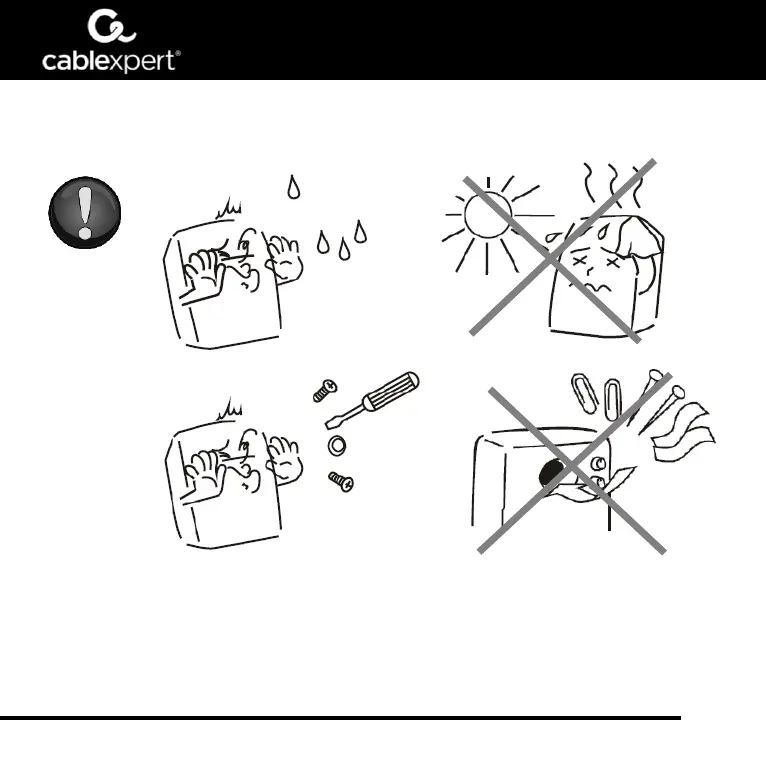 cablexpert®