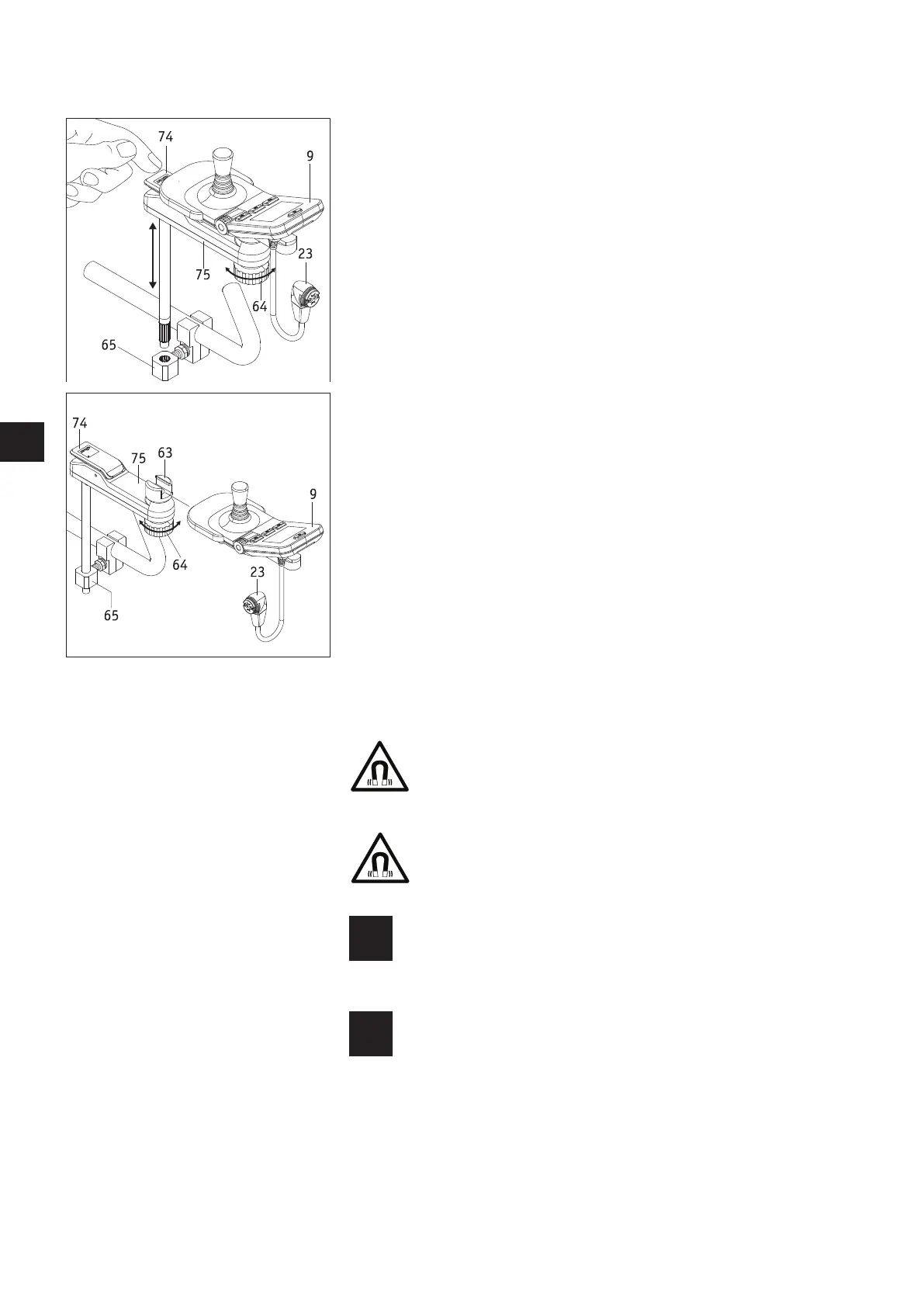 74

9

23

75

64

65

74

75

63

9

64

23

65