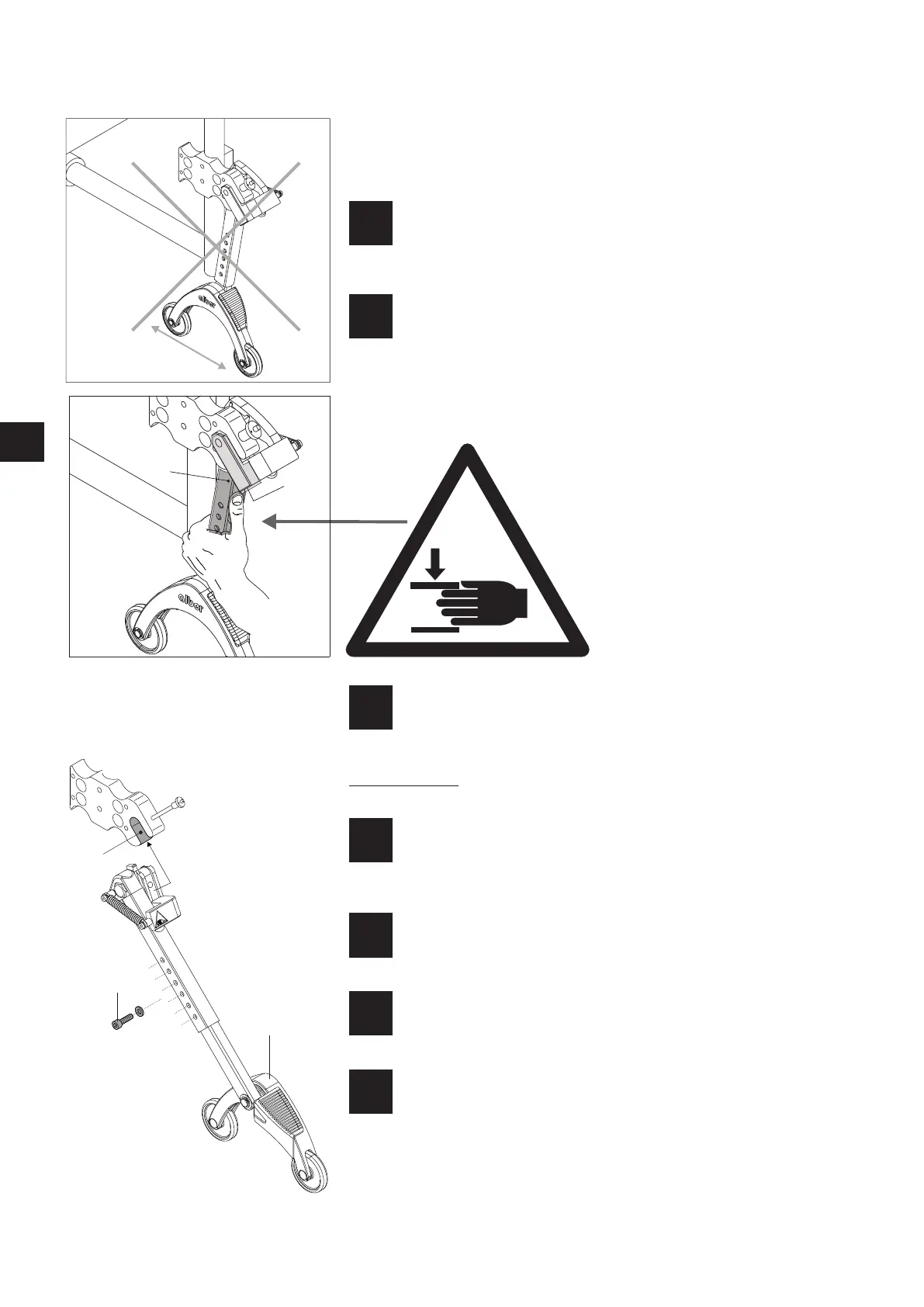 alber

alber