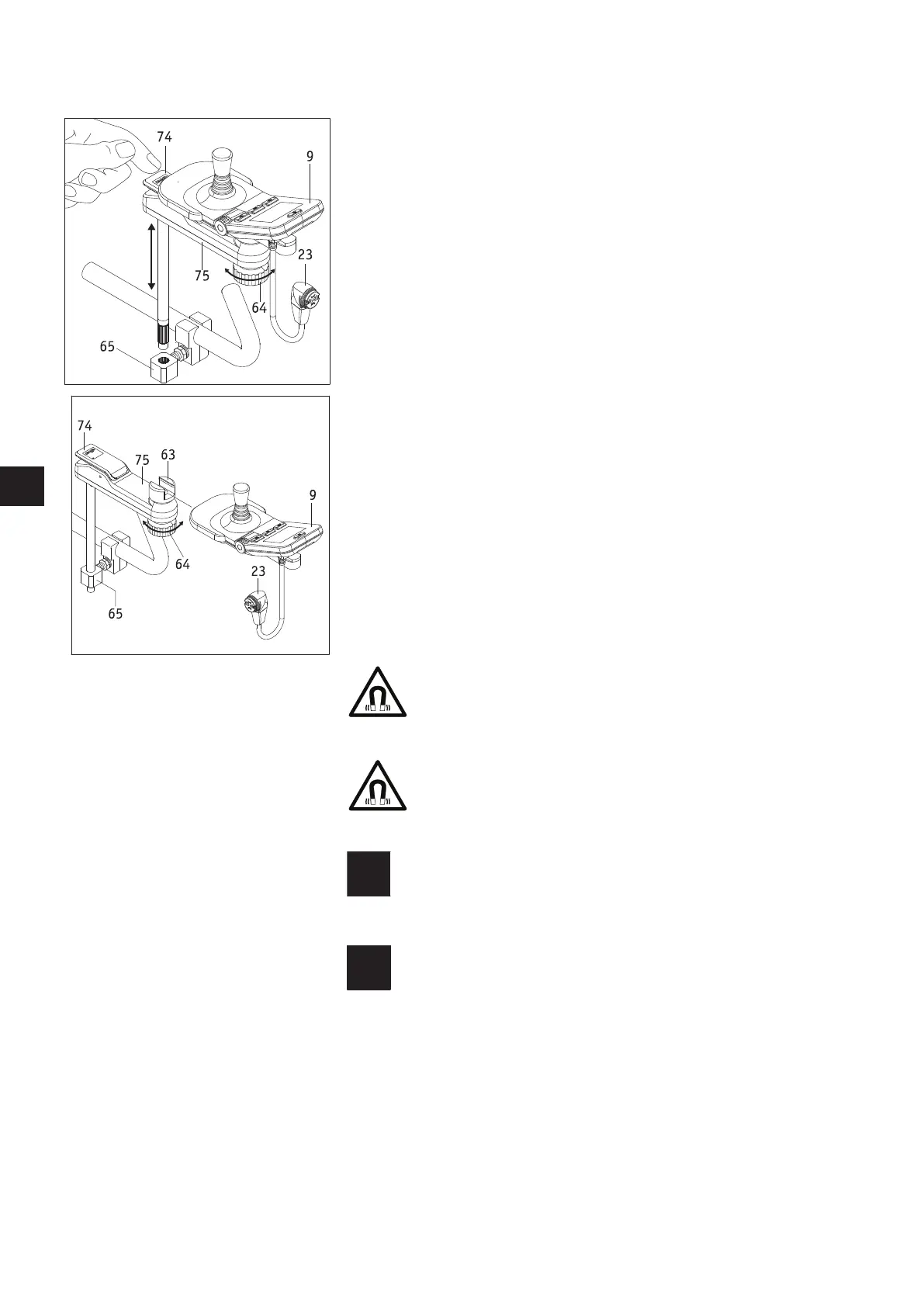 74

9

23

75

64

65

74

75

63

9

64

23

65