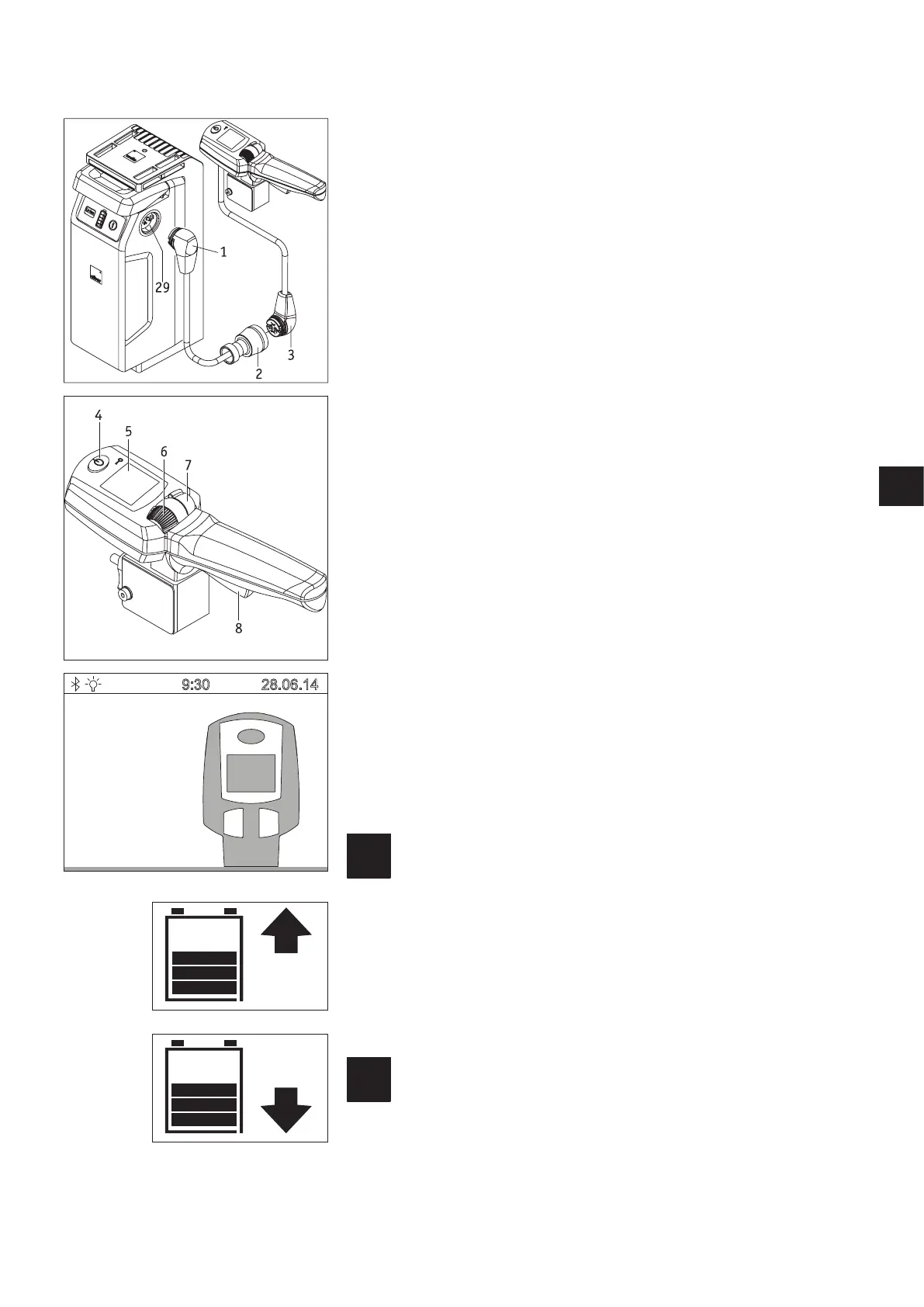 1
29
3
2

4
5
6
7
8

9:30 28.06.14