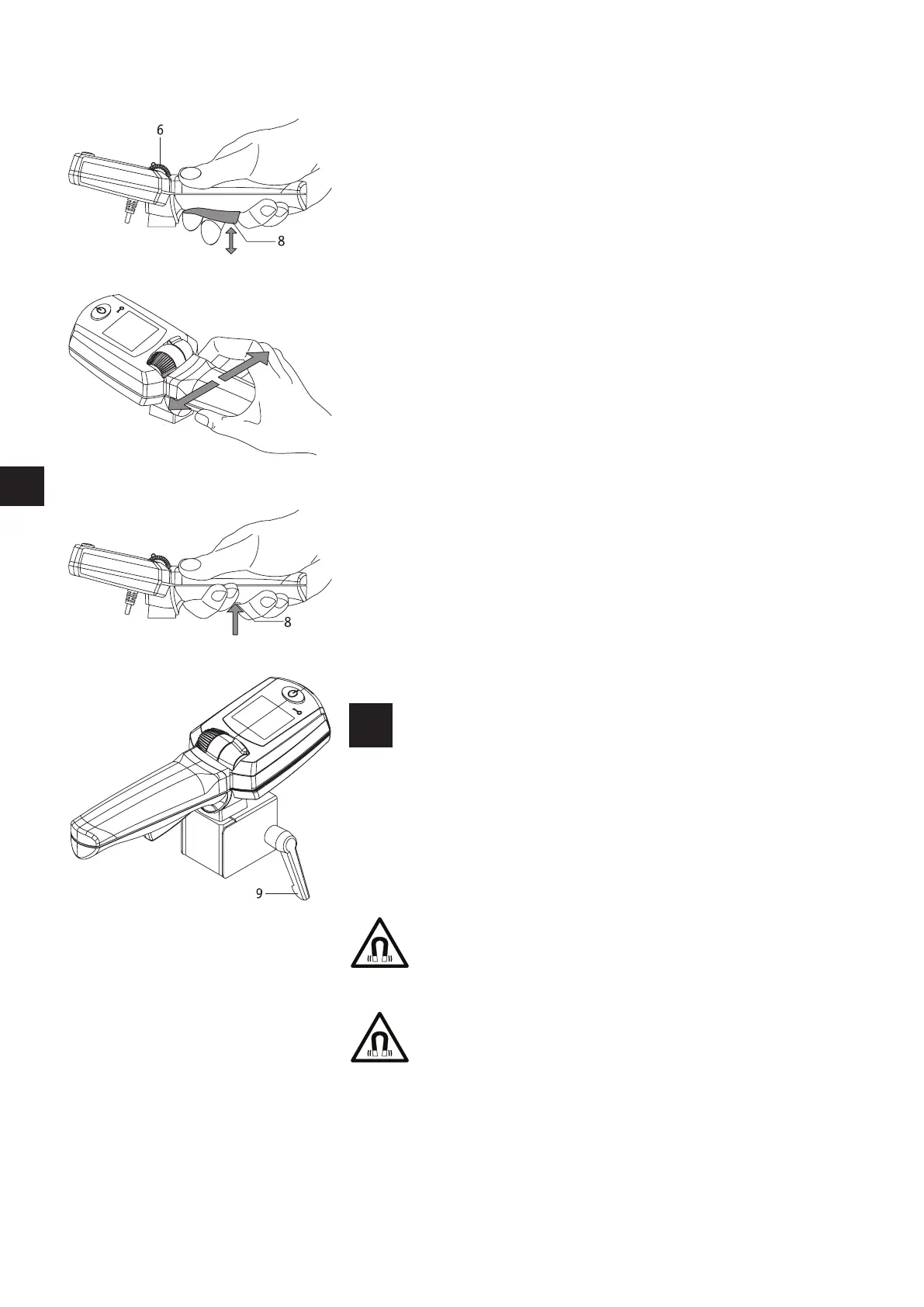 6

8

8

9